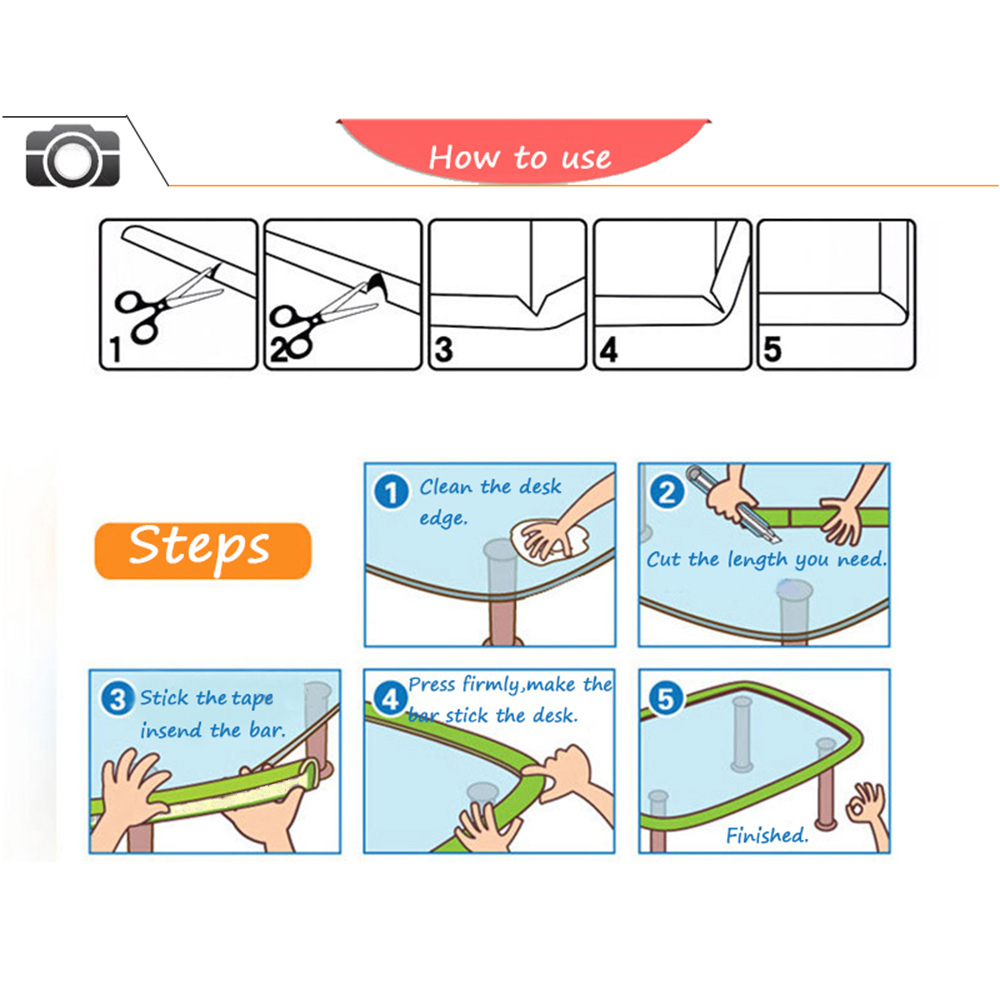 How to use

1 2 3 4 5

Steps

1 Clean the desk edge.

2 Cut the length you need.

3 Stick the tape insend the bar.

4 Press firmly,make the bar stick the desk.

5 Finished.