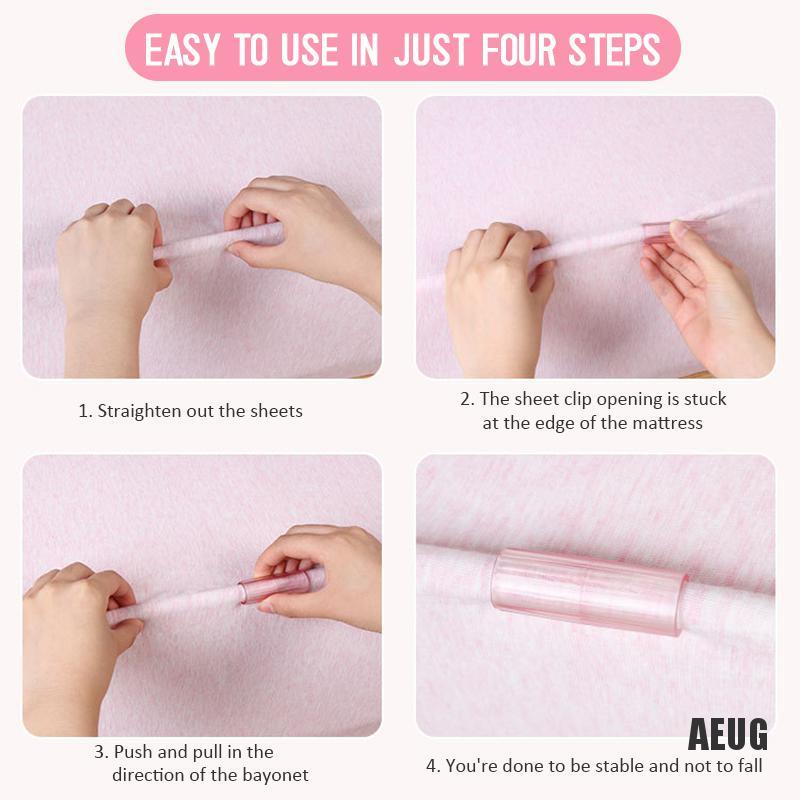 EASY TO USE IN JUST FOUR STEPS

1. Straighten out the sheets

2. The sheet clip opening is stuck at the edge of the mattress

3. Push and pull in the direction of the bayonet

AEUG

4. You're done to be stable and not to fall