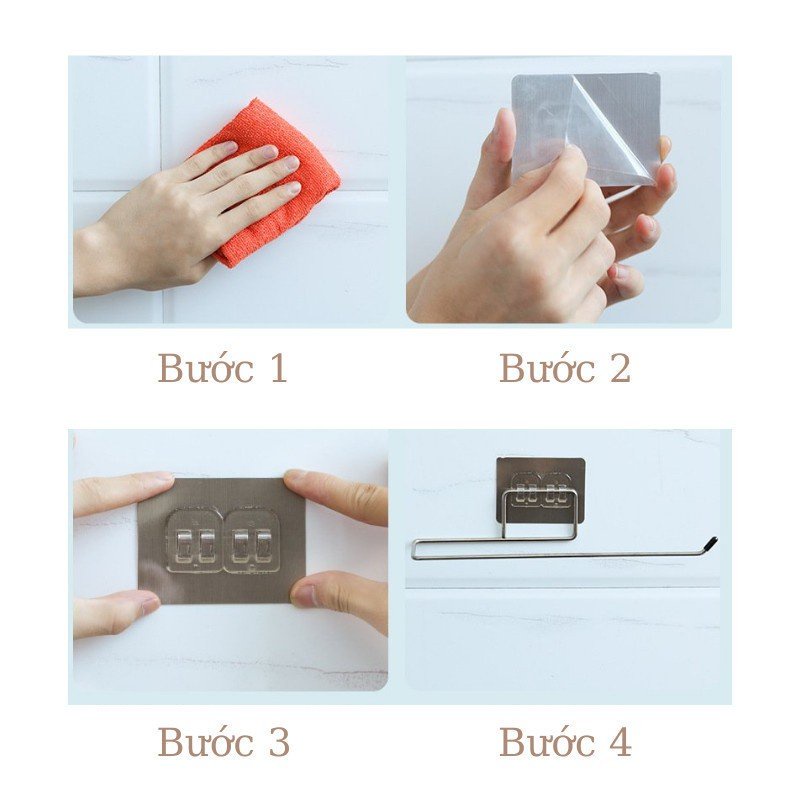 Bước 1

Bước 2

Bước 3

Bước 4