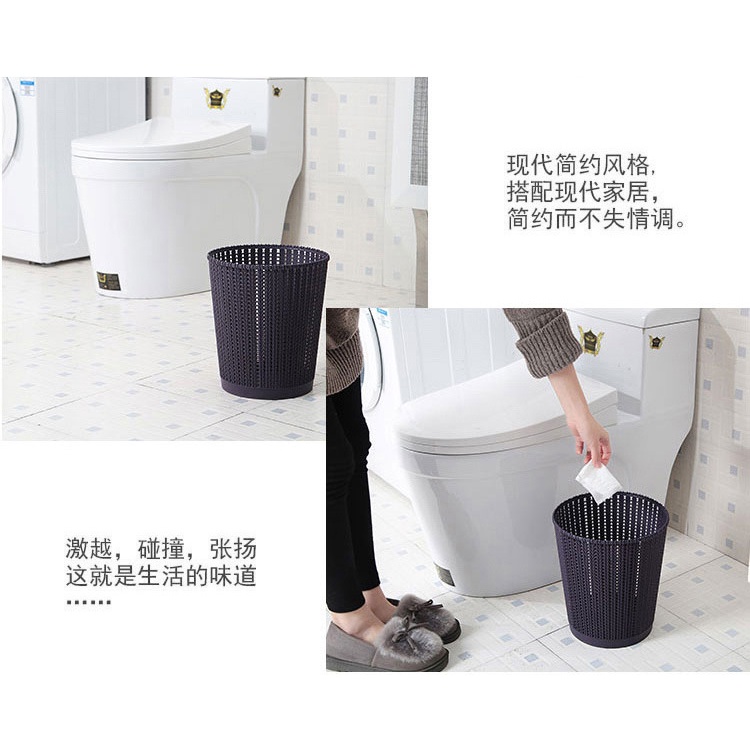 现代简约风格,
搭配现代家居,
简约而不失情调。

激越，碰撞，张扬
这就是生活的味道
……