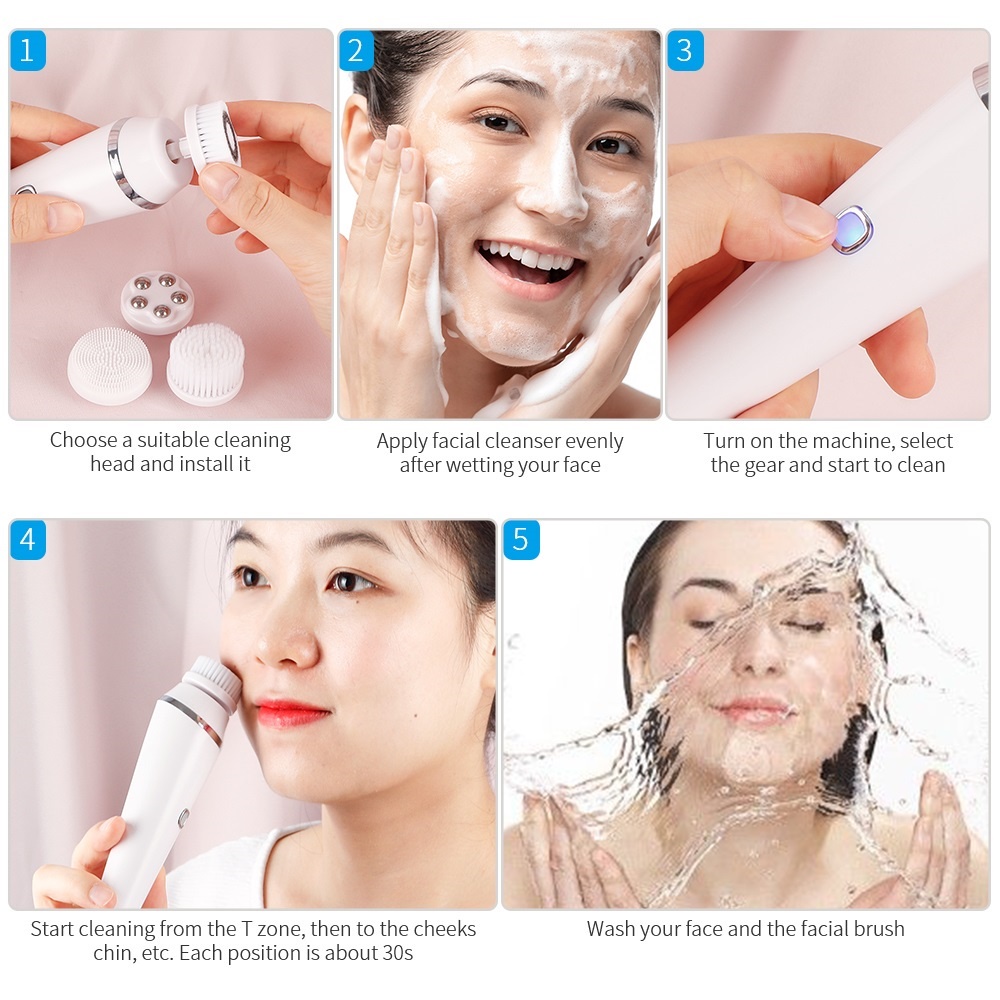 1

Choose a suitable cleaning head and install it

2

Apply facial cleanser evenly after wetting your face

3

Turn on the machine, select the gear and start to clean

4

Start cleaning from the T zone, then to the cheeks chin, etc. Each position is about 30s

5

Wash your face and the facial brush