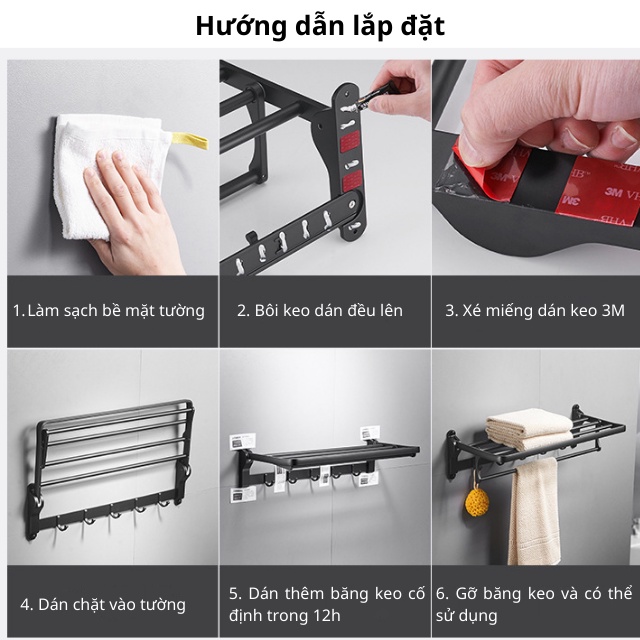 Hướng dẫn lắp đặt

3M VHB

1. Làm sạch bề mặt tường

2. Bôi keo dán đều lên

3. Xé miếng dán keo 3M

4. Dán chặt vào tường

5. Dán thêm băng keo cố định trong 12h

6. Gỡ băng keo và có thể sử dụng