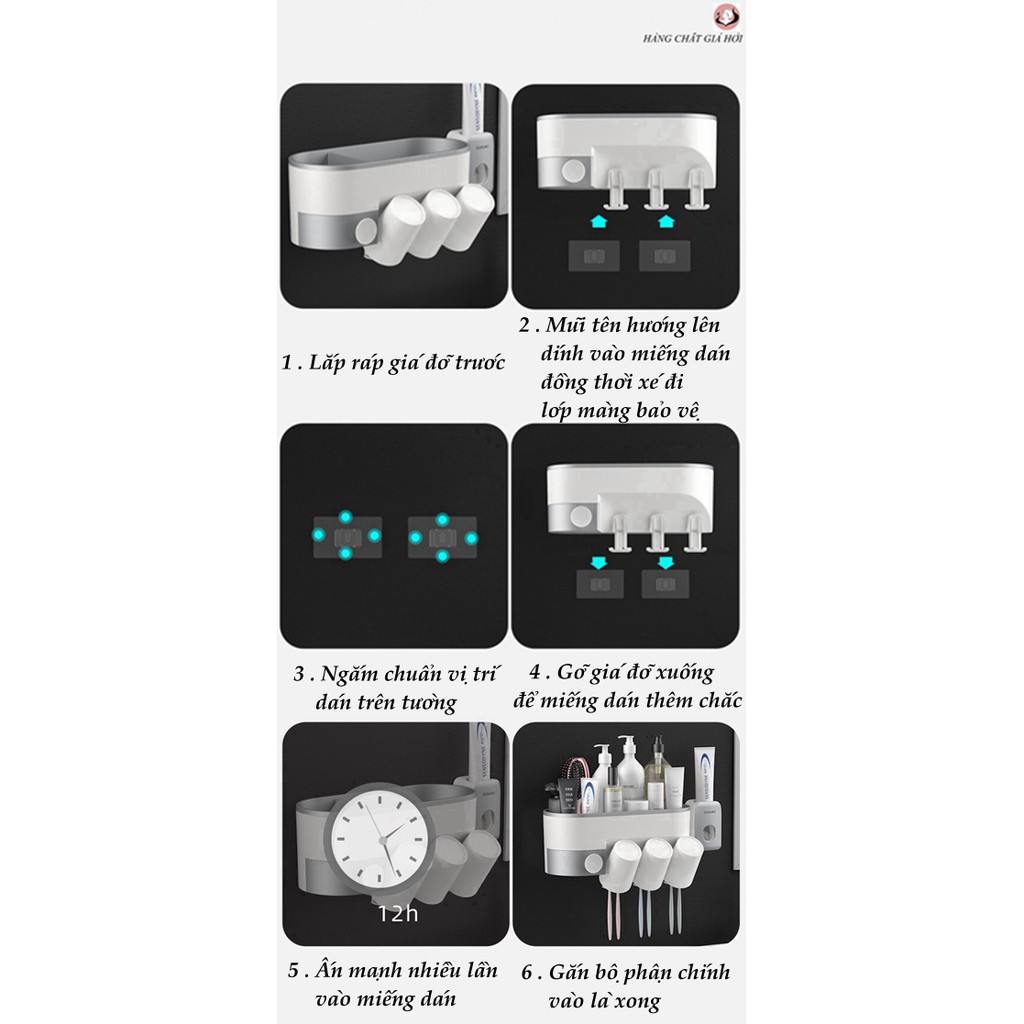 HÀNG CHẤT GIÁ HỜI

1 . Lắp ráp giá đỡ trước

2 . Mũi tên hướng lên dính vào miếng dán đồng thời xé đi lớp màng bảo vệ

3 . Ngắm chuẩn vị trí dán trên tường

4 . Gỡ giá đỡ xuống để miếng dán thêm chắc

12h

5 . Ấn mạnh nhiều lần vào miếng dán

6 . Gắn bộ phận chính vào là xong