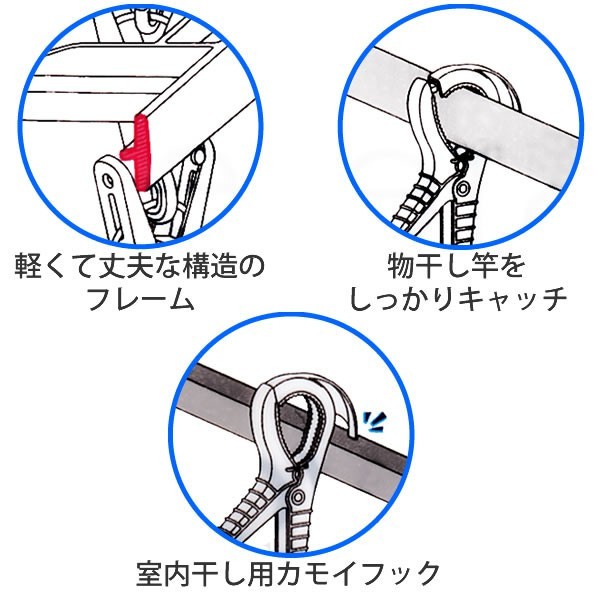 軽くて丈夫な構造のフレーム

物干し竿をしっかりキャッチ

室内干し用カモイフック