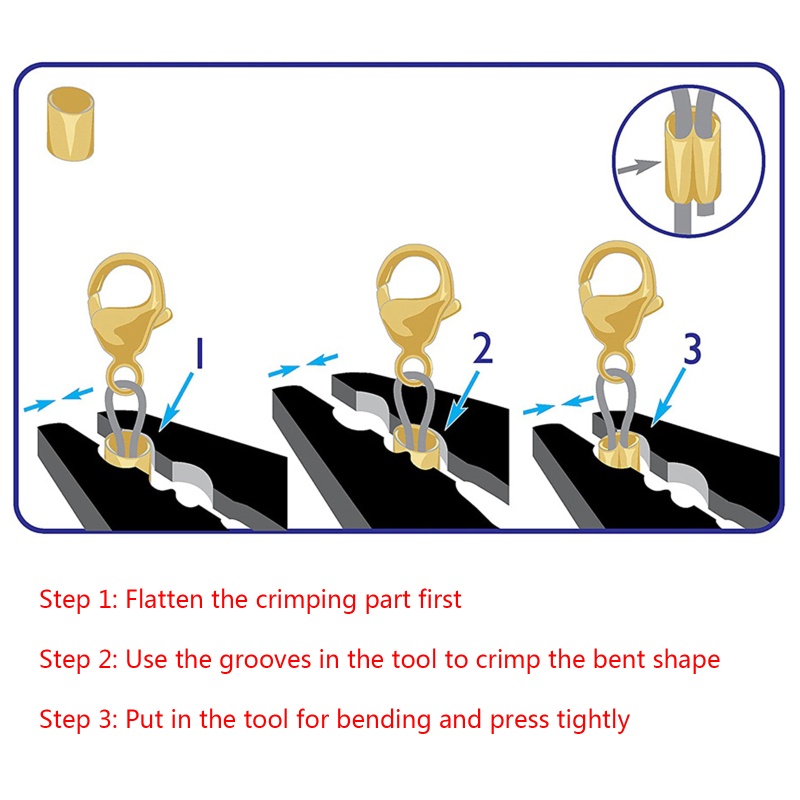 1

2

3

Step 1: Flatten the crimping part first

Step 2: Use the grooves in the tool to crimp the bent shape

Step 3: Put in the tool for bending and press tightly