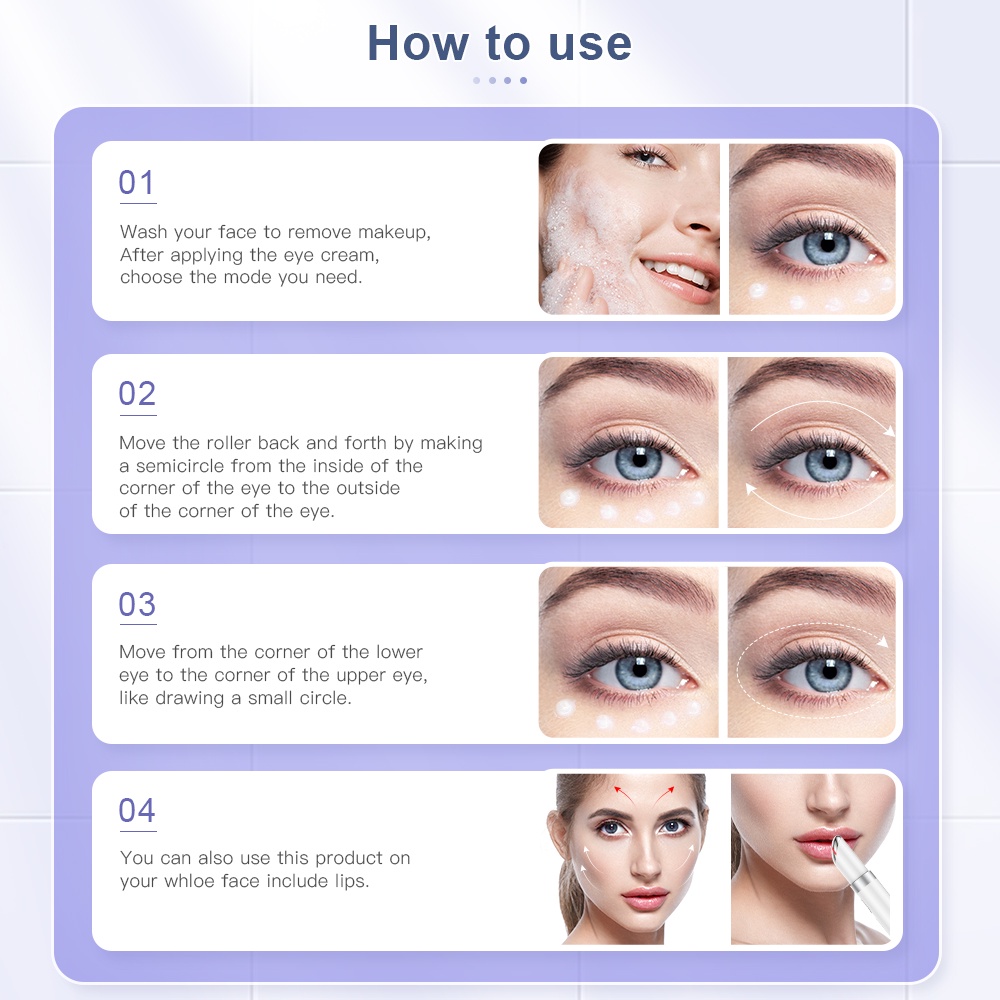 How to use

01

Wash your face to remove makeup, After applying the eye cream, choose the mode you need.

02

Move the roller back and forth by making a semicircle from the inside of the corner of the eye to the outside of the corner of the eye.

03

Move from the corner of the lower eye to the corner of the upper eye, like drawing a small circle.

04

You can also use this product on your whloe face include lips.