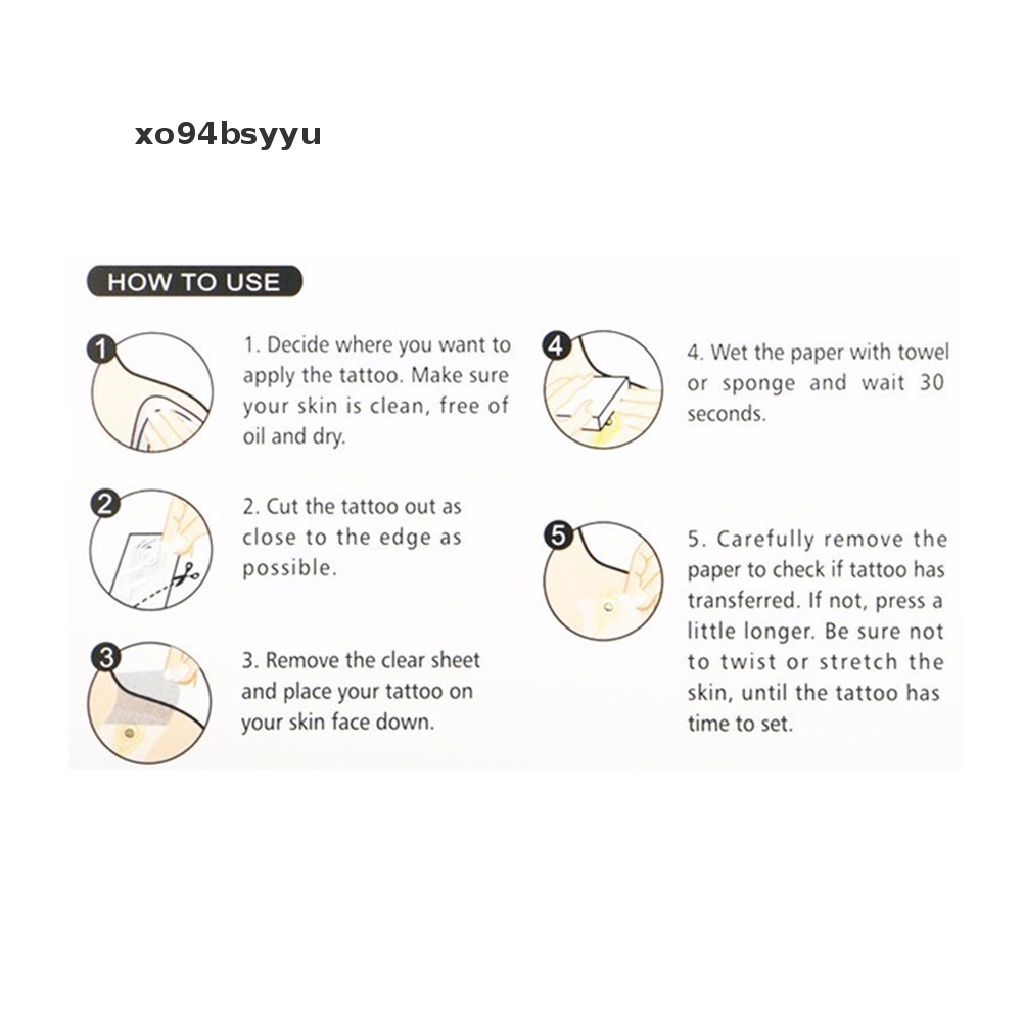 xo94bsyyu

HOW TO USE

1

1. Decide where you want to apply the tattoo. Make sure your skin is clean, free of oil and dry.

2

2. Cut the tattoo out as close to the edge as possible.

3

3. Remove the clear sheet and place your tattoo on your skin face down.

4

4. Wet the paper with towel or sponge and wait 30 seconds.

5

5. Carefully remove the paper to check if tattoo has transferred. If not, press a little longer. Be sure not to twist or stretch the skin, until the tattoo has time to set.