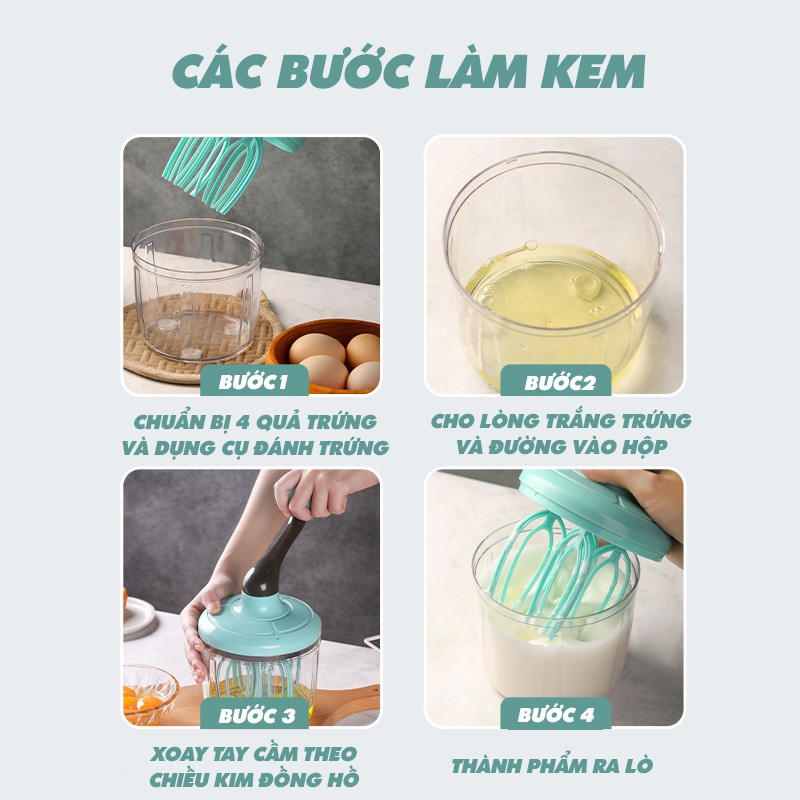 CÁC BƯỚC LÀM KEM

BƯỚC 1

CHUẨN BỊ 4 QUẢ TRỨNG VÀ DỤNG CỤ ĐÁNH TRỨNG

BƯỚC2

CHO LÒNG TRẮNG TRỨNG VÀ ĐƯỜNG VÀO HỘP

BƯỚC 3

XOAY TAY CẦM THEO CHIỀU KIM ĐỒNG HỒ

BƯỚC 4

THÀNH PHẨM RA LÒ