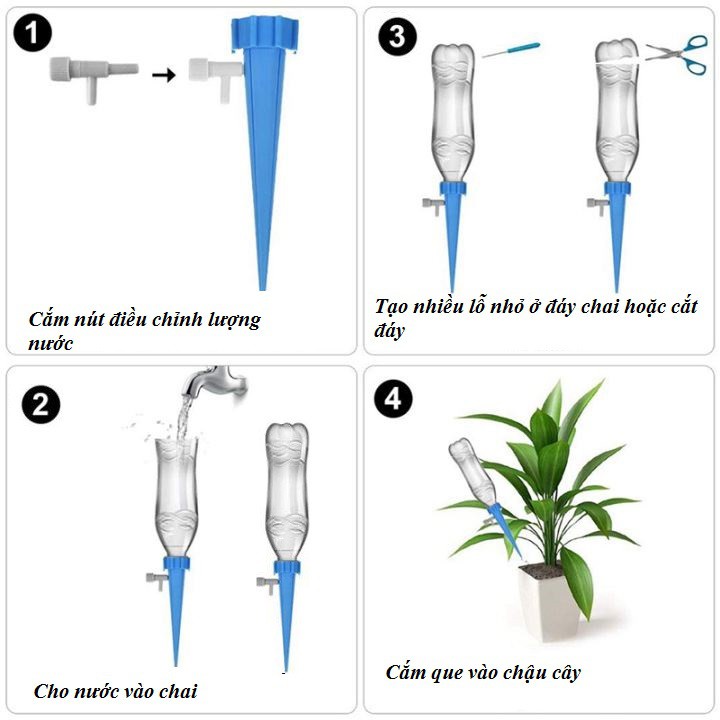 1

Cắm nút điều chỉnh lượng nước

3

Tạo nhiều lỗ nhỏ ở đáy chai hoặc cắt đáy

2

Cho nước vào chai

4

Cắm que vào chậu cây