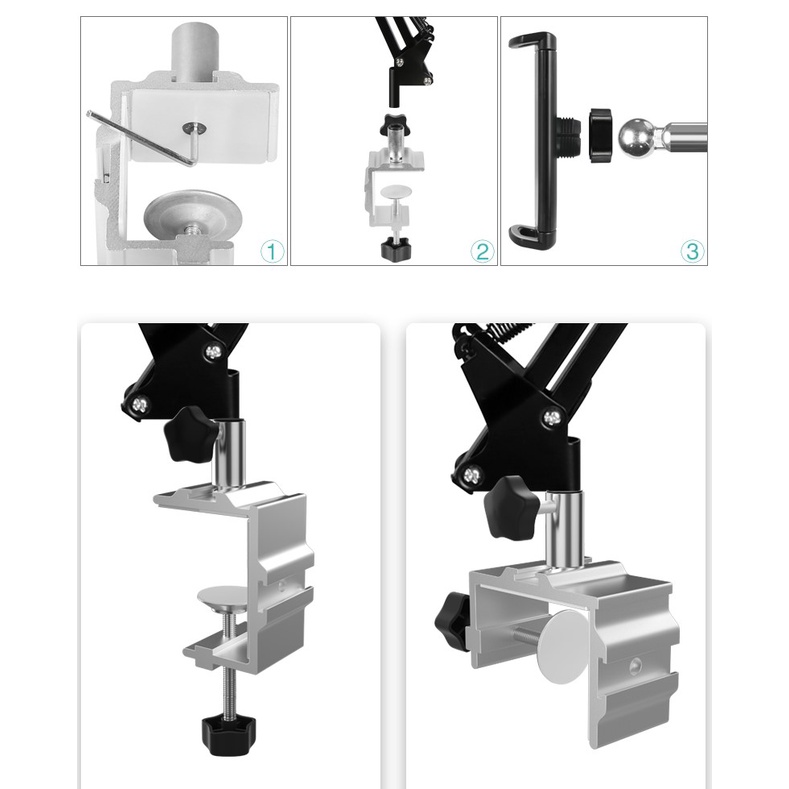 ①

②

③