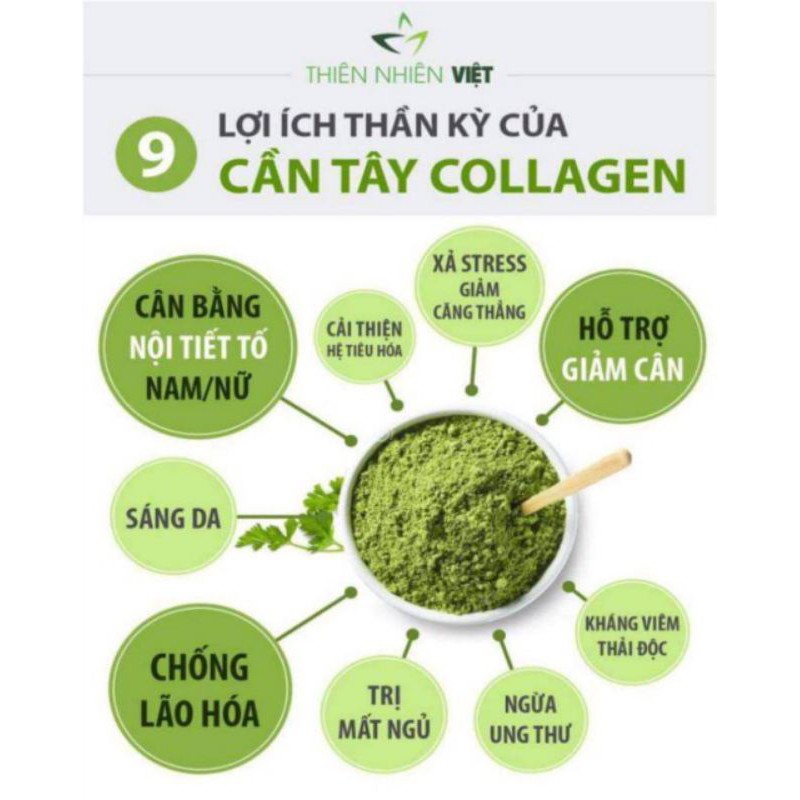 THIÊN NHIÊN VIỆT

9 LỢI ÍCH THẦN KỲ CỦA CẦN TÂY COLLAGEN

CÂN BẰNG NỘI TIẾT TỐ NAM/NỮ

CẢI THIỆN HỆ TIÊU HÓA

XẢ STRESS GIẢM CĂNG THẲNG

HỖ TRỢ GIẢM CÂN

SÁNG DA

KHÁNG VIÊM THẢI ĐỘC

CHỐNG LÃO HÓA

TRỊ MẤT NGỦ

NGỪA UNG THƯ