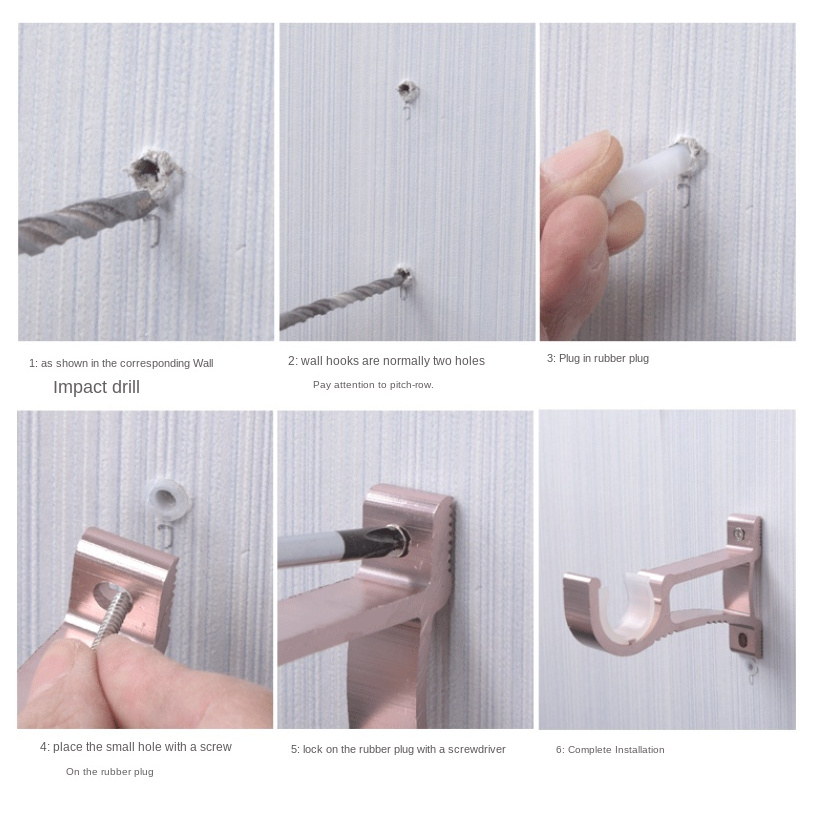 1: as shown in the corresponding Wall

Impact drill

2: wall hooks are normally two holes

Pay attention to pitch-row.

3: Plug in rubber plug

4: place the small hole with a screw

On the rubber plug

5: lock on the rubber plug with a screwdriver

6: Complete Installation