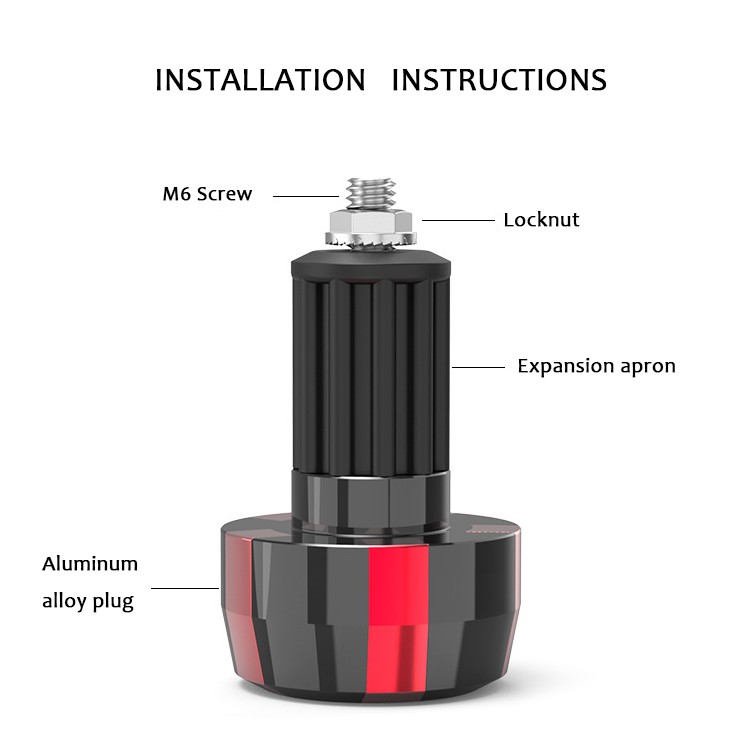 INSTALLATION INSTRUCTIONS

M6 Screw

Locknut

Expansion apron

Aluminum alloy plug