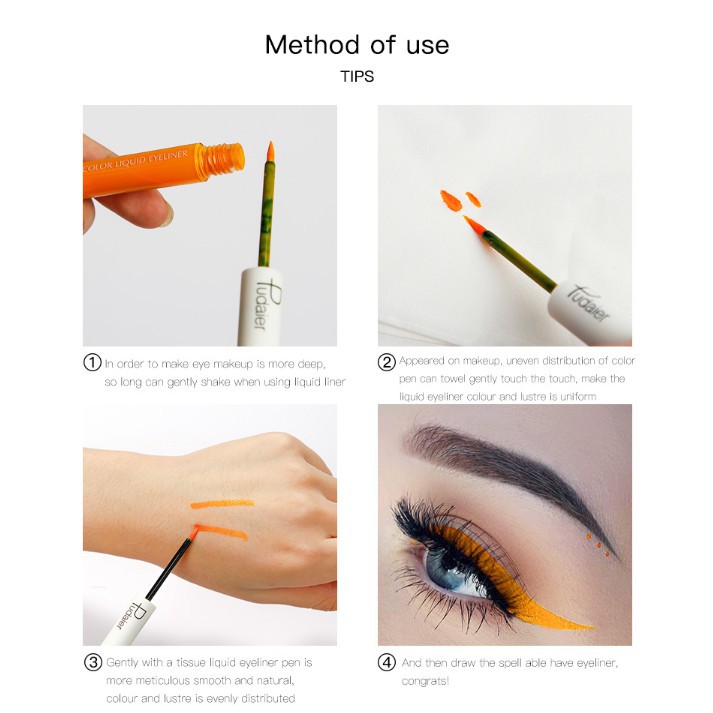 Method of use

TIPS

COLOR LIQUID EYELINER

Pudaier

Pudaier

① In order to make eye makeup is more deep, so long can gently shake when using liquid liner

② Appeared on makeup, uneven distribution of color pen can towel gently touch the touch, make the liquid eyeliner colour and lustre is uniform

Pudaier

③ Gently with a tissue liquid eyeliner pen is more meticulous smooth and natural, colour and lustre is evenly distributed

④ And then draw the spell able have eyeliner, congrats!