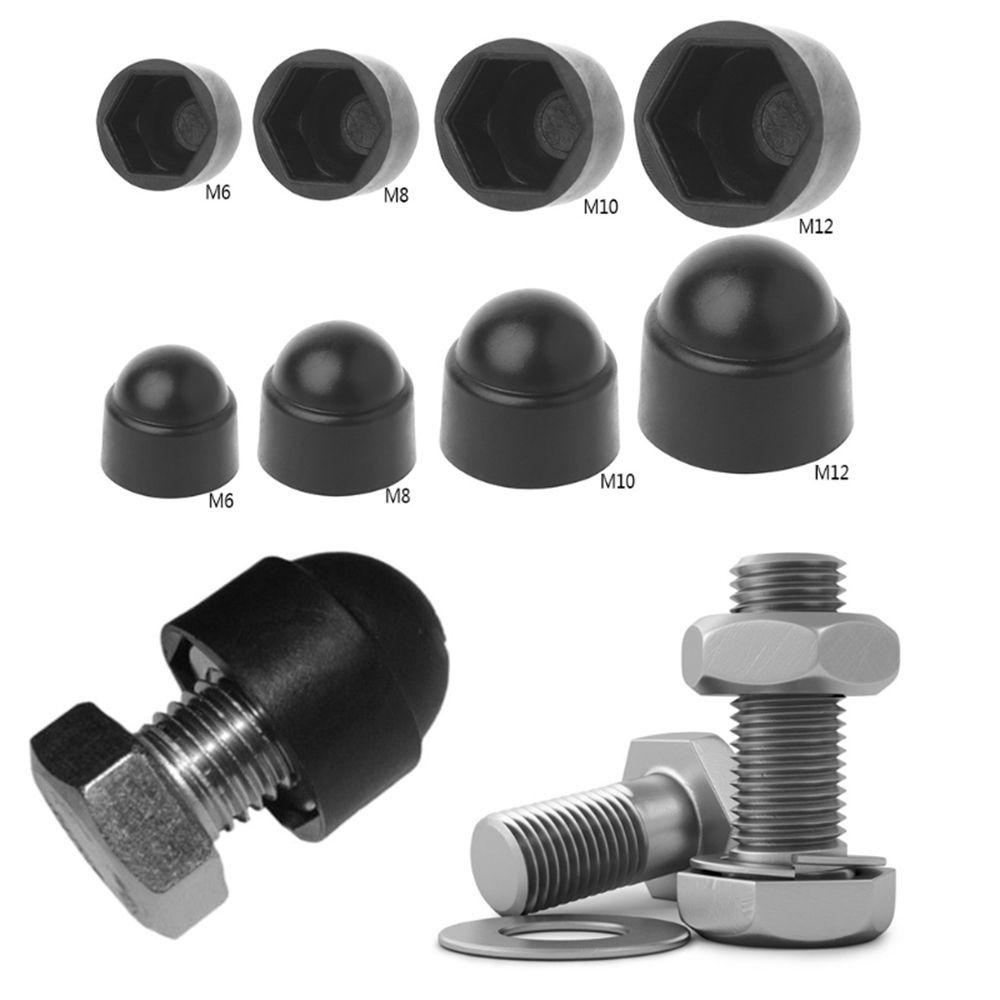 M6
M8
M10
M12

M6
M8
M10
M12