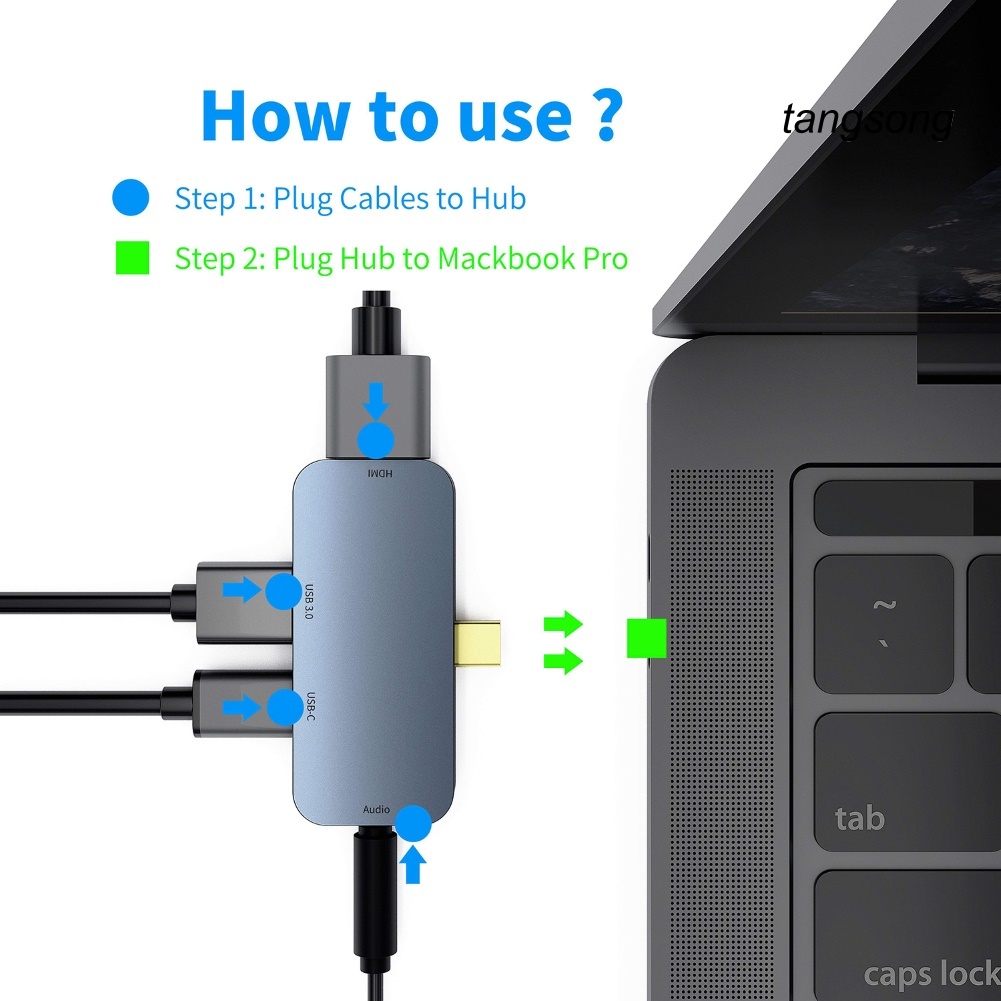 How to use ?

tangsong

Step 1: Plug Cables to Hub

Step 2: Plug Hub to Mackbook Pro

HDMI

USB 3.0

USB-C

Audio

~
`

tab

caps lock