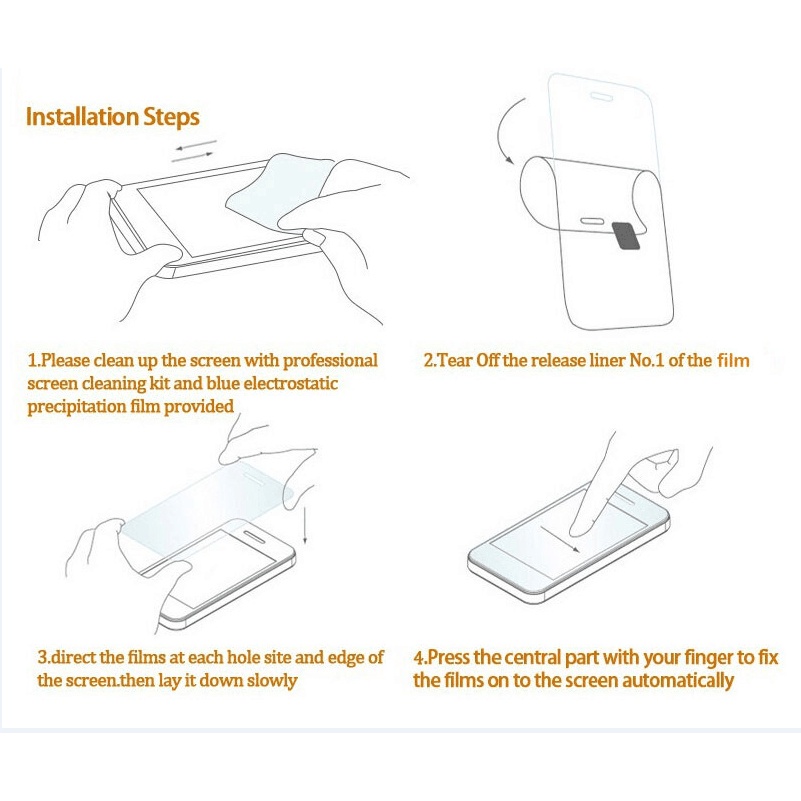 Installation Steps

1.Please clean up the screen with professional screen cleaning kit and blue electrostatic precipitation film provided

2.Tear Off the release liner No.1 of the film

3.direct the films at each hole site and edge of the screen.then lay it down slowly

4.Press the central part with your finger to fix the films on to the screen automatically