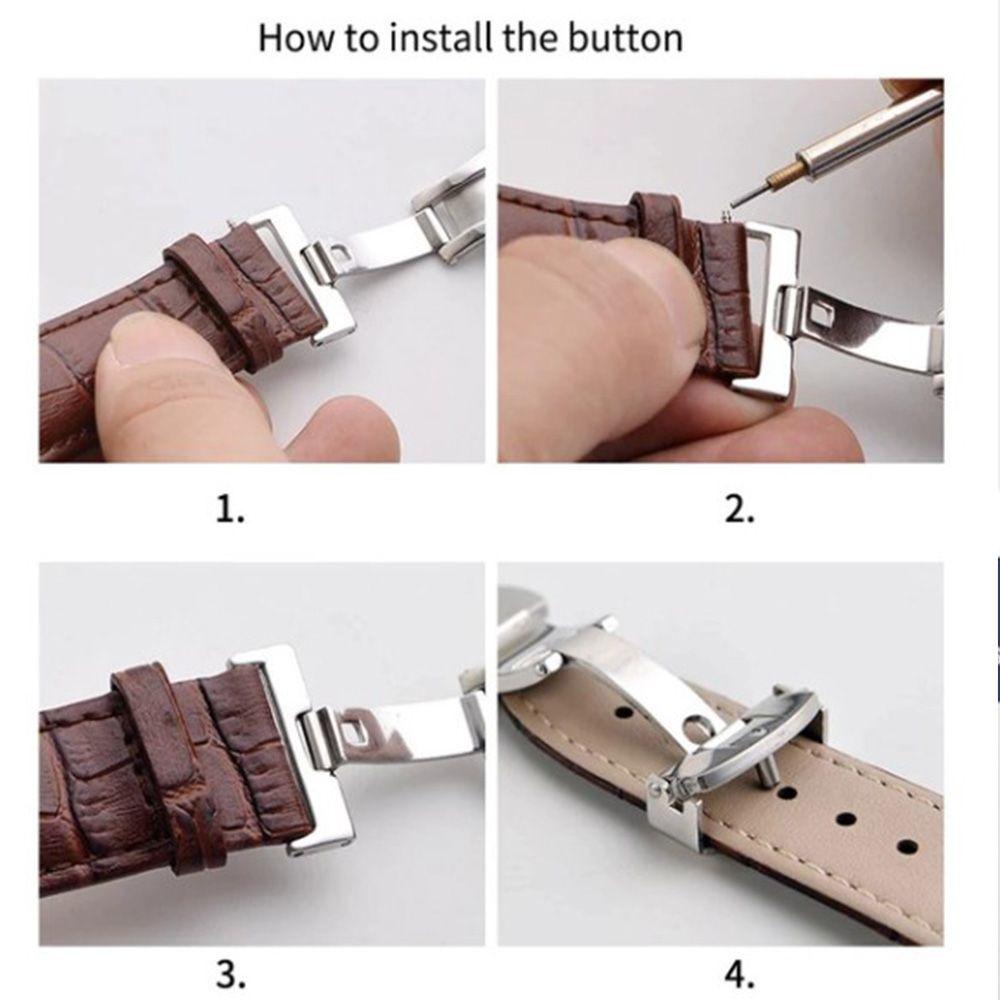 How to install the button

1.

2.

3.

4.