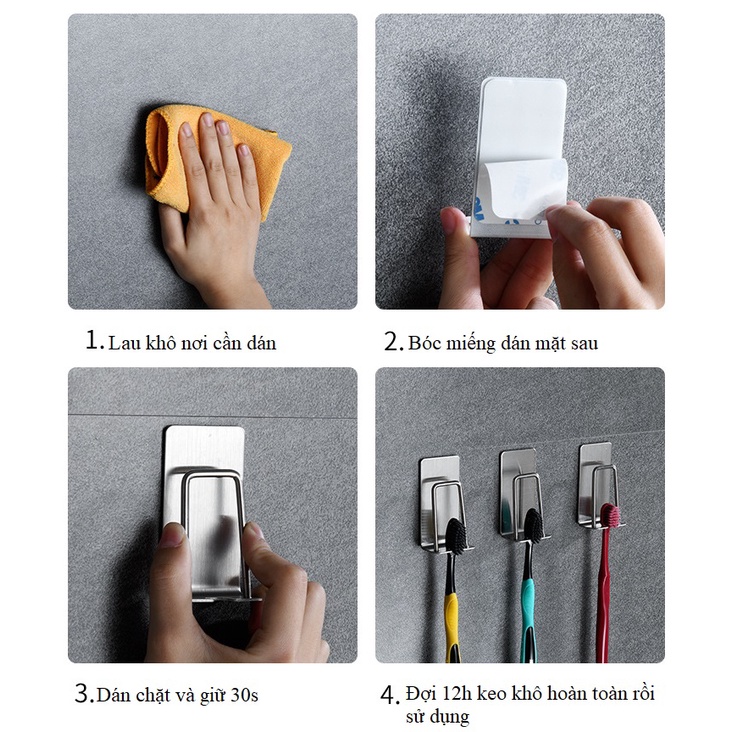 1. Lau khô nơi cần dán

2. Bóc miếng dán mặt sau

3. Dán chặt và giữ 30s

4. Đợi 12h keo khô hoàn toàn rồi sử dụng