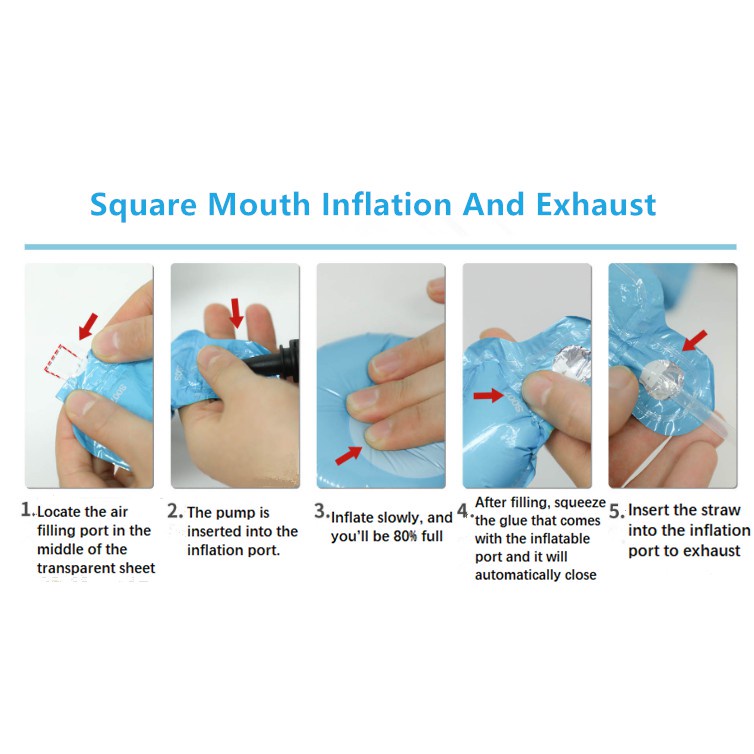 Square Mouth Inflation And Exhaust

1. Locate the air filling port in the middle of the transparent sheet

2. The pump is inserted into the inflation port.

3. Inflate slowly, and you'll be 80% full

4. After filling, squeeze the glue that comes with the inflatable port and it will automatically close

5. Insert the straw into the inflation port to exhaust