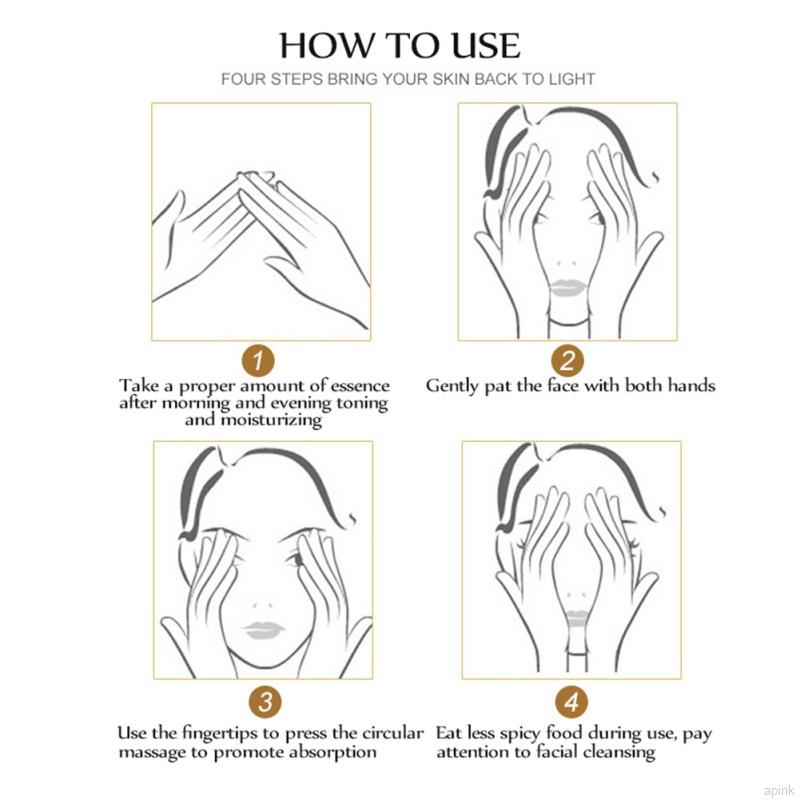 HOW TO USE

FOUR STEPS BRING YOUR SKIN BACK TO LIGHT

1

Take a proper amount of essence after morning and evening toning and moisturizing

2

Gently pat the face with both hands

3

Use the fingertips to press the circular massage to promote absorption

4

Eat less spicy food during use, pay attention to facial cleansing

apink