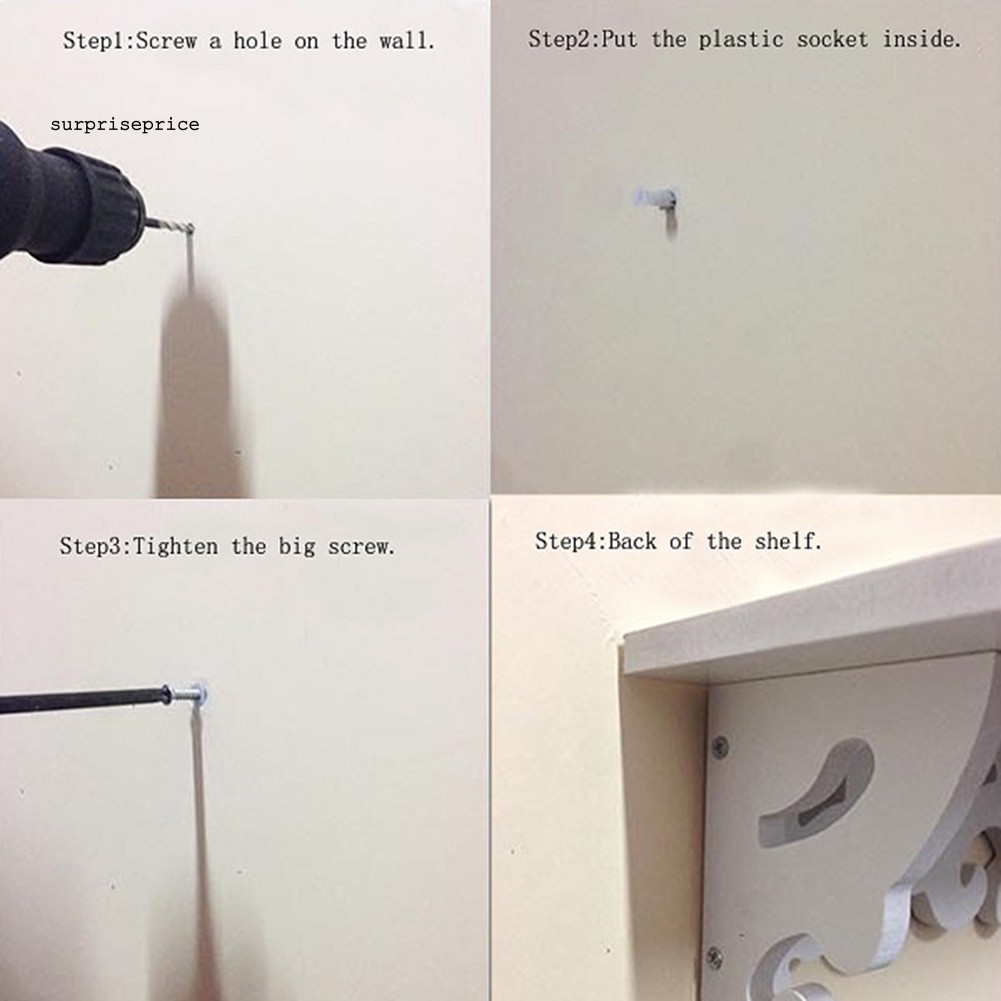 Step1:Screw a hole on the wall.

surpriseprice

Step2:Put the plastic socket inside.

Step3:Tighten the big screw.

Step4:Back of the shelf.