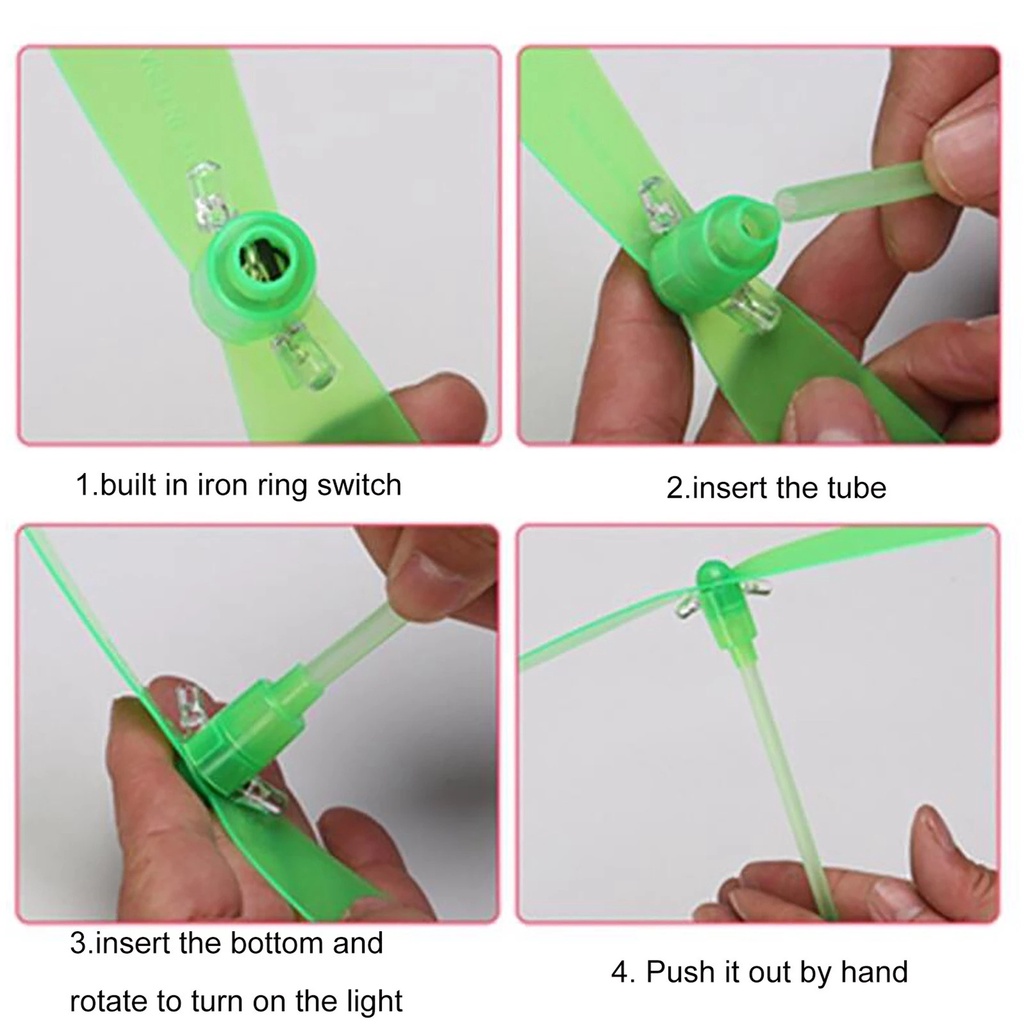 1.built in iron ring switch

2.insert the tube

3.insert the bottom and rotate to turn on the light

4. Push it out by hand