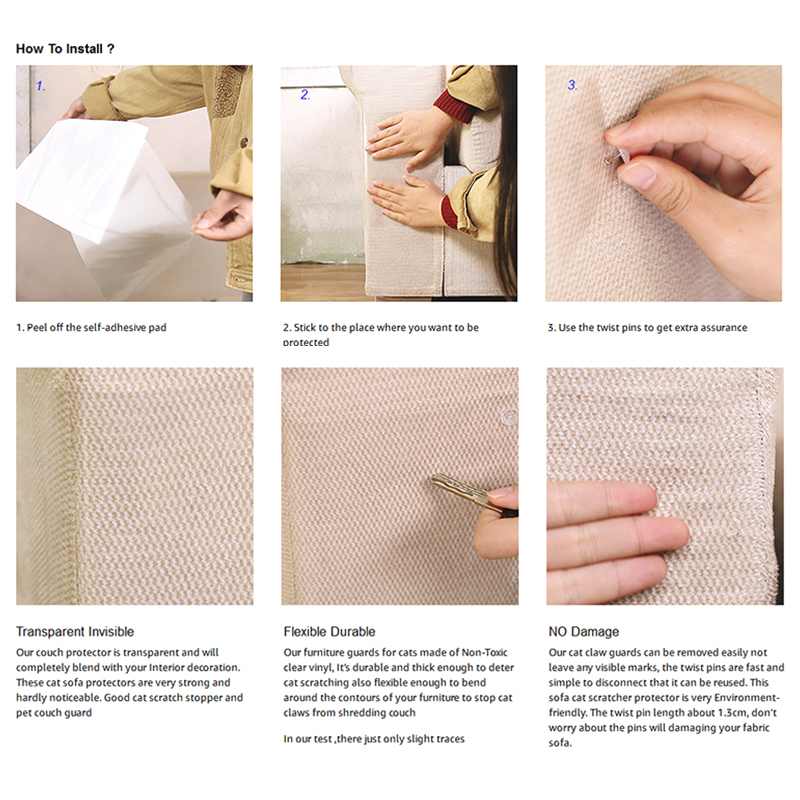 How To Install ?

1.

2.

3.

1. Peel off the self-adhesive pad

2. Stick to the place where you want to be protected

3. Use the twist pins to get extra assurance

Transparent Invisible

Our couch protector is transparent and will completely blend with your Interior decoration. These cat sofa protectors are very strong and hardly noticeable. Good cat scratch stopper and pet couch guard

Flexible Durable

Our furniture guards for cats made of Non-Toxic clear vinyl, It's durable and thick enough to deter cat scratching also flexible enough to bend around the contours of your furniture to stop cat claws from shredding couch

In our test ,there just only slight traces

NO Damage

Our cat claw guards can be removed easily not leave any visible marks, the twist pins are fast and simple to disconnect that it can be reused. This sofa cat scratcher protector is very Environment-friendly. The twist pin length about 1.3cm, don't worry about the pins will damaging your fabric sofa.