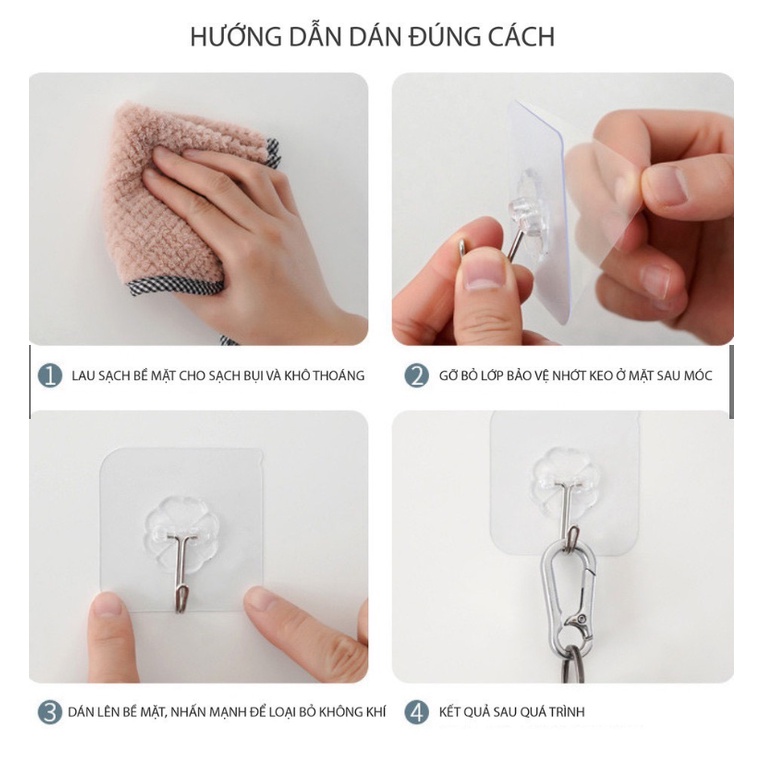 HƯỚNG DẪN DÁN ĐÚNG CÁCH

1 LAU SẠCH BỀ MẶT CHO SẠCH BỤI VÀ KHÔ THOÁNG

2 GỠ BỎ LỚP BẢO VỆ NHỚT KEO Ở MẶT SAU MÓC

3 DÁN LÊN BỀ MẶT, NHẤN MẠNH ĐỂ LOẠI BỎ KHÔNG KHÍ

4 KẾT QUẢ SAU QUÁ TRÌNH