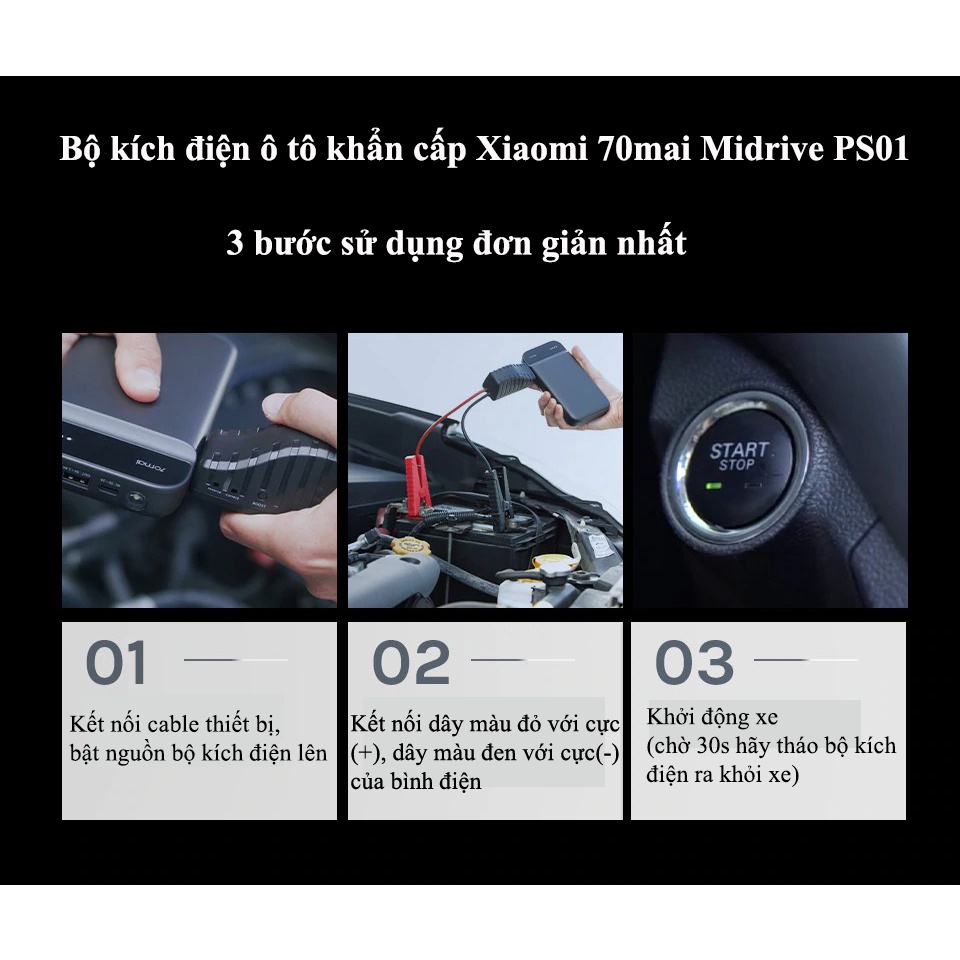 Bộ kích điện ô tô khẩn cấp Xiaomi 70mai Midrive PS01

3 bước sử dụng đơn giản nhất

70mai

START
STOP

01

Kết nối cable thiết bị, bật nguồn bộ kích điện lên

02

Kết nối dây màu đỏ với cực (+), dây màu đen với cực(-) của bình điện

03

Khởi động xe (chờ 30s hãy tháo bộ kích điện ra khỏi xe)