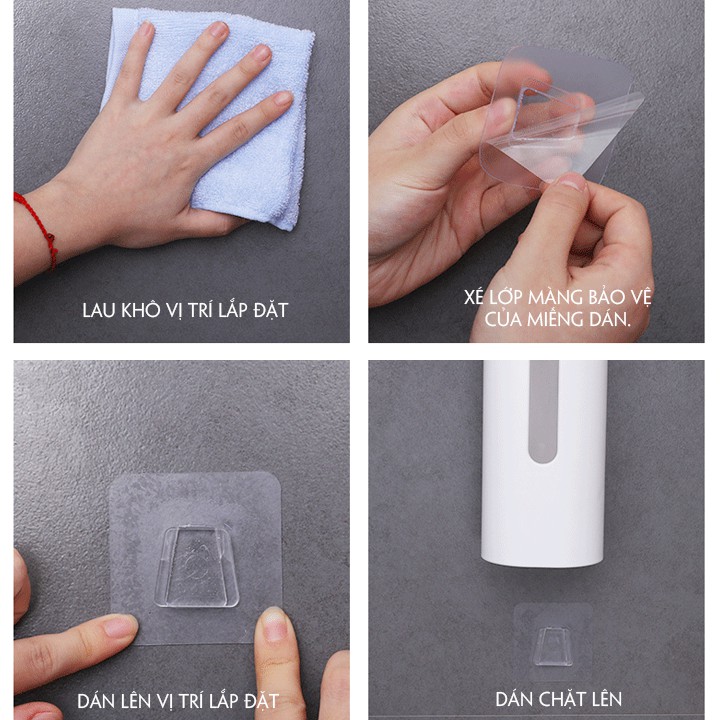 LAU KHÔ VỊ TRÍ LẮP ĐẶT

XÉ LỚP MÀNG BẢO VỆ CỦA MIẾNG DÁN.

DÁN LÊN VỊ TRÍ LẮP ĐẶT

DÁN CHẶT LÊN