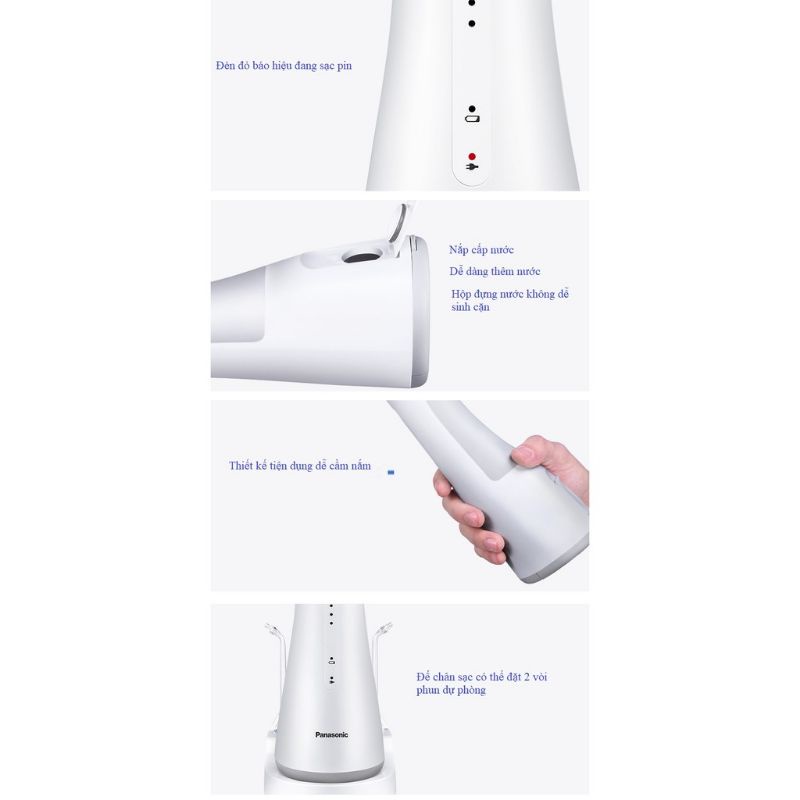 Đèn đỏ báo hiệu đang sạc pin

Nắp cấp nước
Dễ dàng thêm nước
Hộp đựng nước không dễ sinh cặn

Thiết kế tiện dụng dễ cầm nắm

Đế chân sạc có thể đặt 2 vòi phun dự phòng

Panasonic