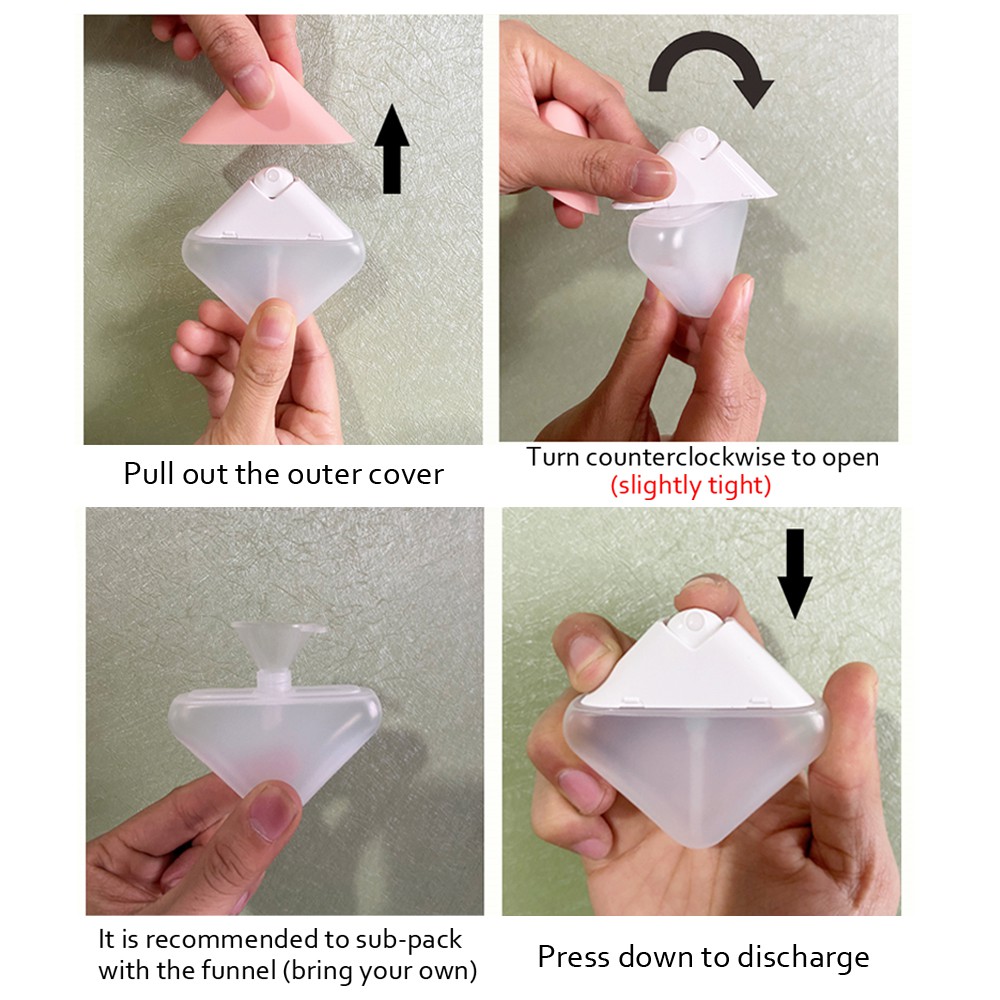 Pull out the outer cover

Turn counterclockwise to open
(slightly tight)

It is recommended to sub-pack with the funnel (bring your own)

Press down to discharge