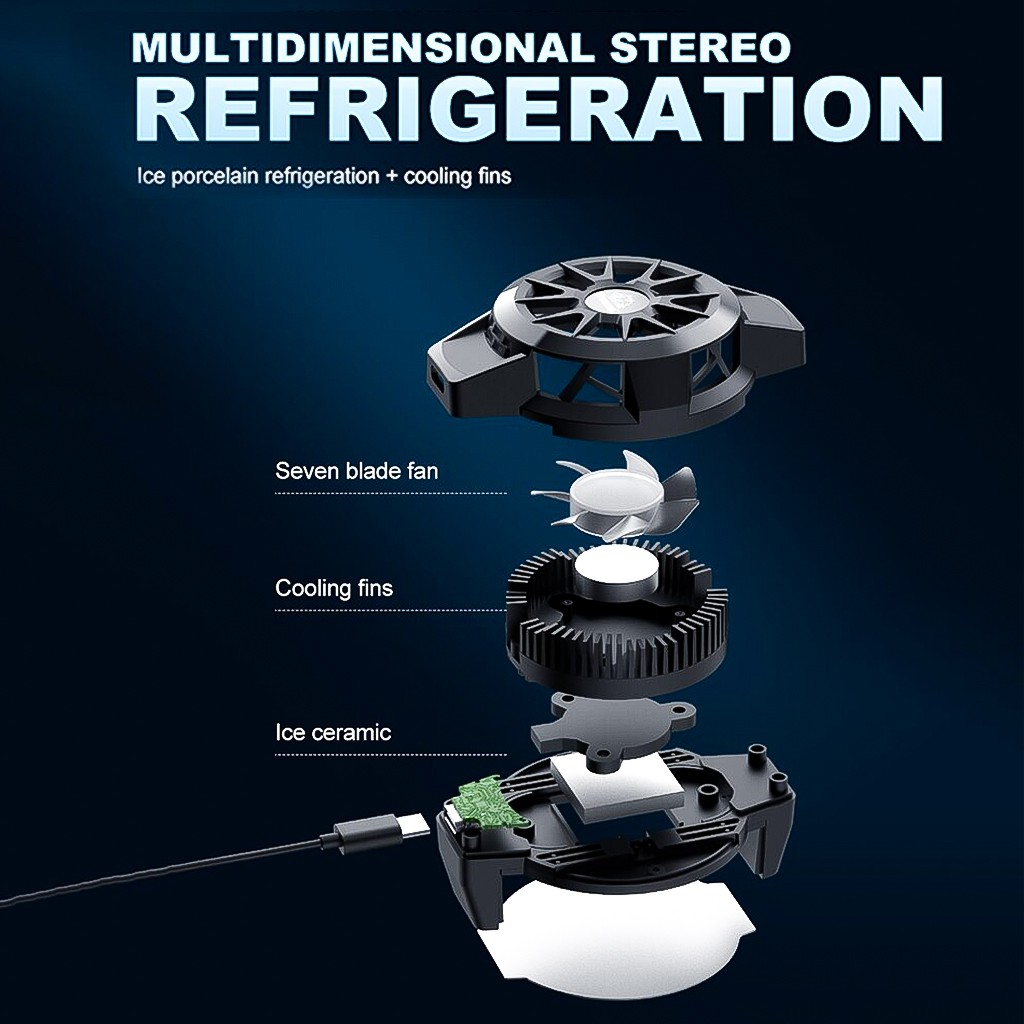 MULTIDIMENSIONAL STEREO
REFRIGERATION

Ice porcelain refrigeration + cooling fins

Seven blade fan

Cooling fins

Ice ceramic