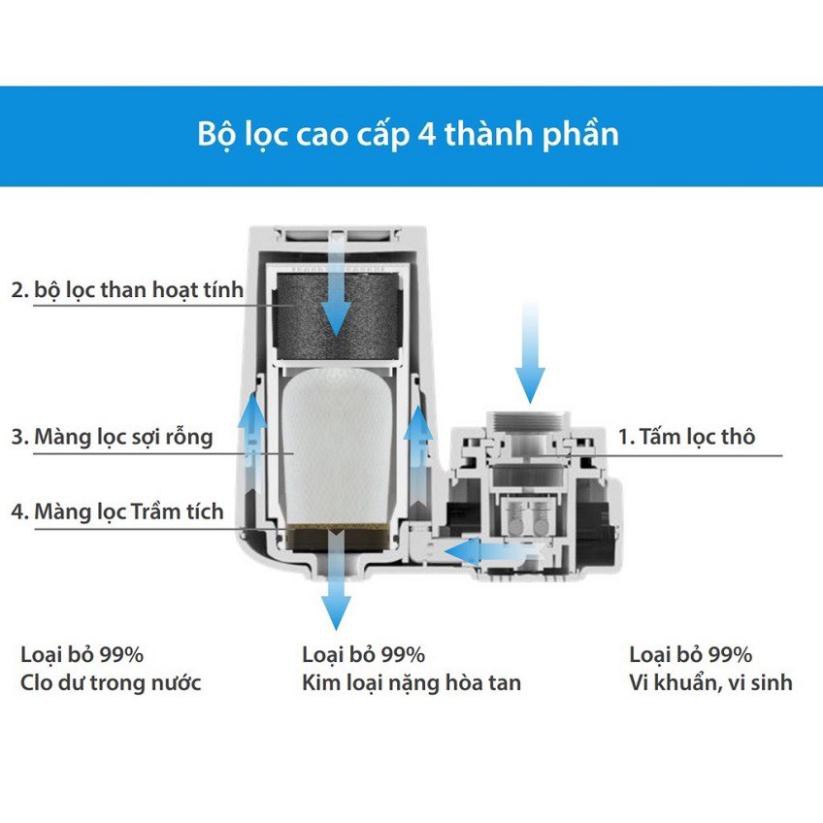 Bộ lọc cao cấp 4 thành phần

2. bộ lọc than hoạt tính

3. Màng lọc sợi rỗng

4. Màng lọc Trầm tích

1. Tấm lọc thô

Loại bỏ 99%
Clo dư trong nước

Loại bỏ 99%
Kim loại nặng hòa tan

Loại bỏ 99%
Vi khuẩn, vi sinh