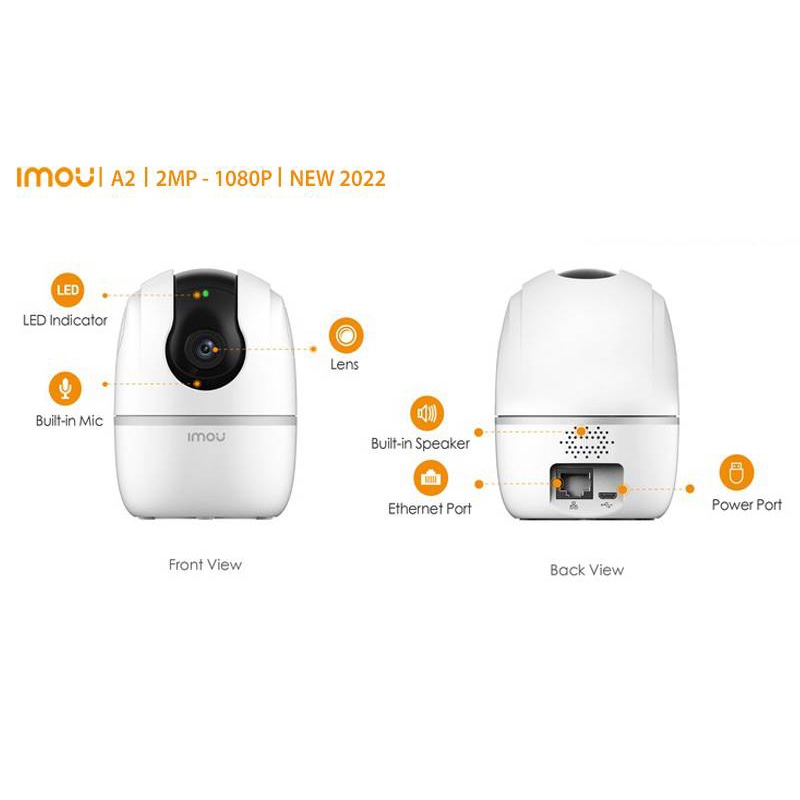 imou | A2 | 2MP - 1080P | NEW 2022

LED

LED Indicator

Lens

Built-in Mic

imou

Front View

Built-in Speaker

Ethernet Port

Power Port

Back View