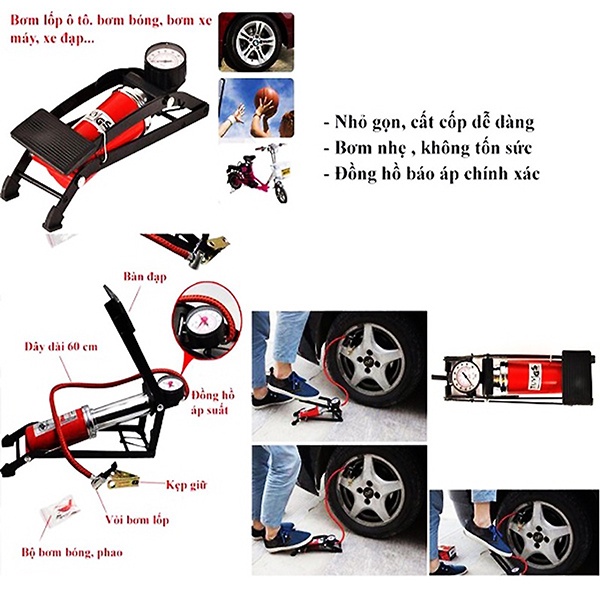 Bơm lốp ô tô. bơm bóng, bơm xe máy, xe đạp...

- Nhỏ gọn, cất cốp dễ dàng
- Bơm nhẹ , không tốn sức
- Đồng hồ báo áp chính xác

Bàn đạp

Dây dài 60 cm

Đồng hồ áp suất

Kẹp giữ

Vòi bơm lốp

Bộ bơm bóng, phao