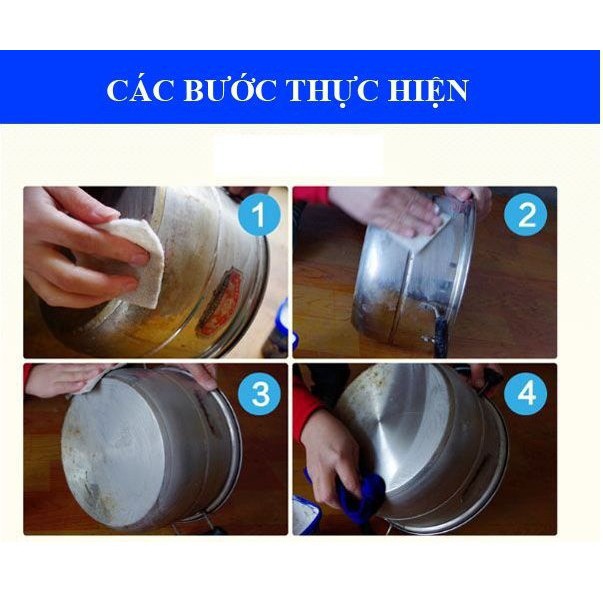 CÁC BƯỚC THỰC HIỆN

1

2

3

4