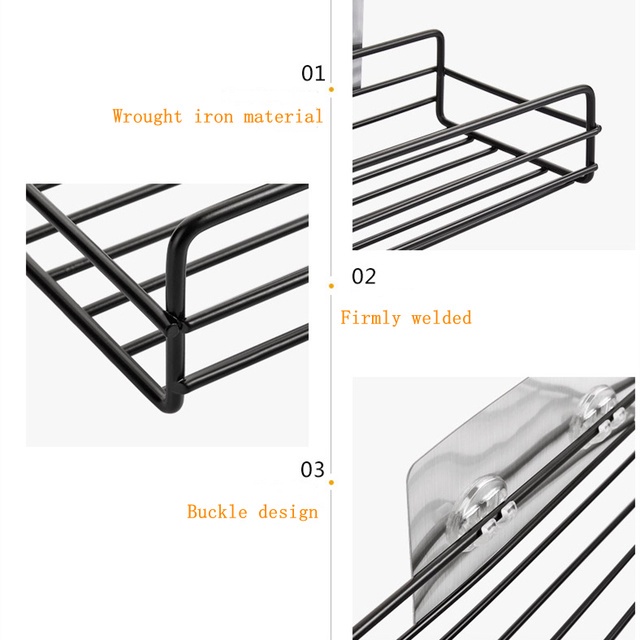 01
Wrought iron material

02
Firmly welded

03
Buckle design