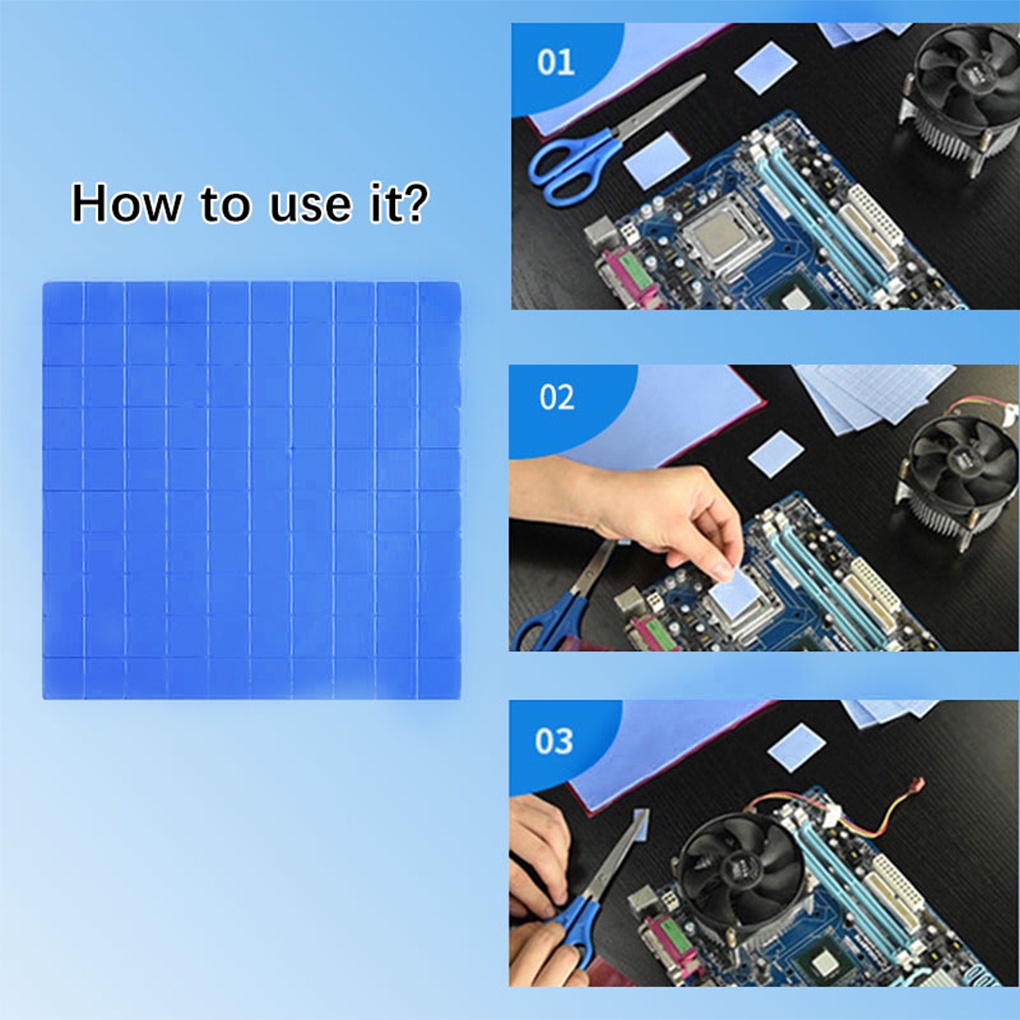 How to use it?

01

02

03