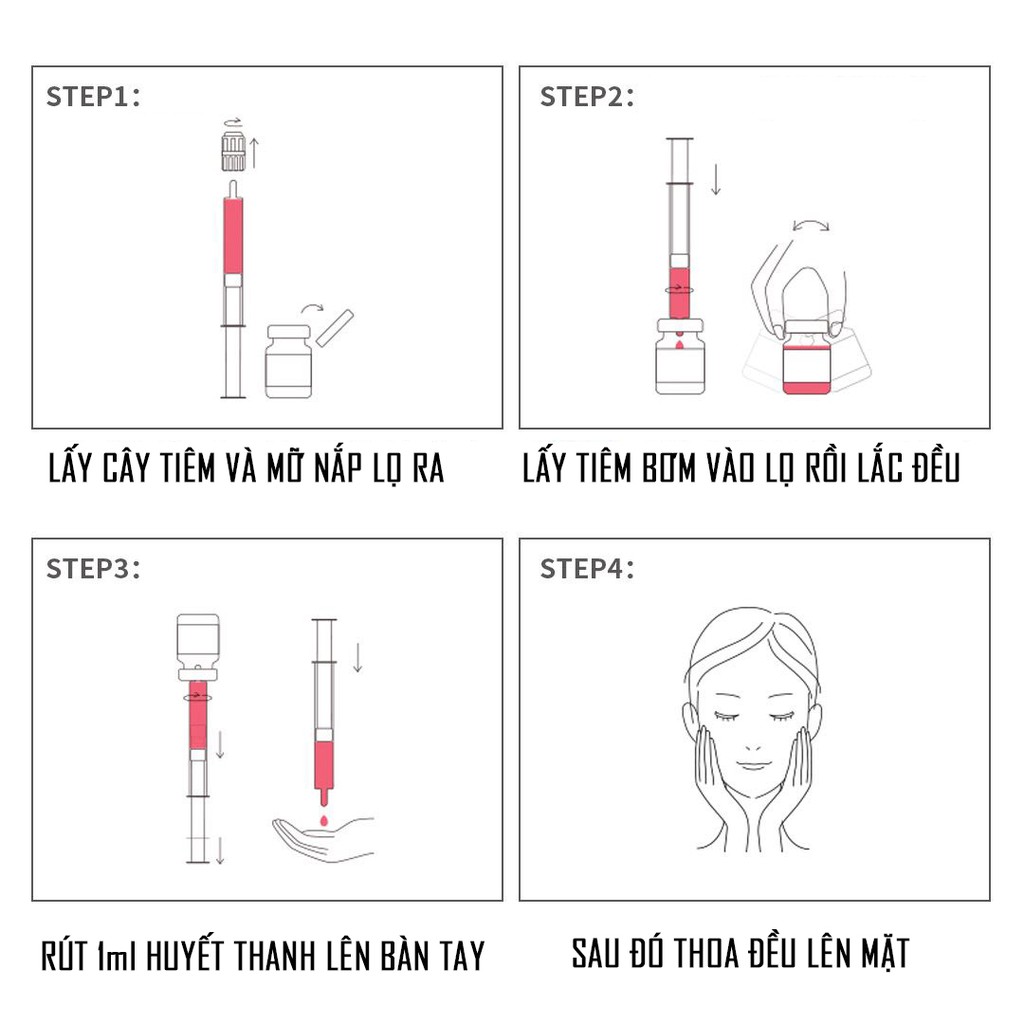 STEP1:

LẤY CÂY TIÊM VÀ MỠ NẮP LỌ RA

STEP2:

LẤY TIÊM BƠM VÀO LỌ RỒI LẮC ĐỀU

STEP3:

RÚT 1ml HUYẾT THANH LÊN BÀN TAY

STEP4:

SAU ĐÓ THOA ĐỀU LÊN MẶT