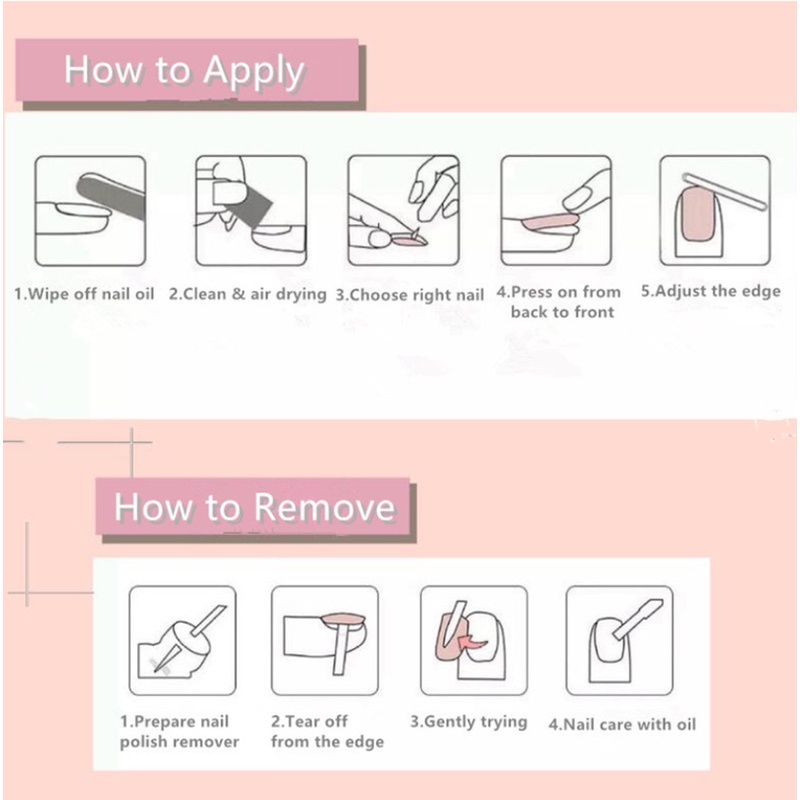 How to Apply

1.Wipe off nail oil

2.Clean & air drying

3.Choose right nail

4.Press on from back to front

5.Adjust the edge

How to Remove

1.Prepare nail polish remover

2.Tear off from the edge

3.Gently trying

4.Nail care with oil