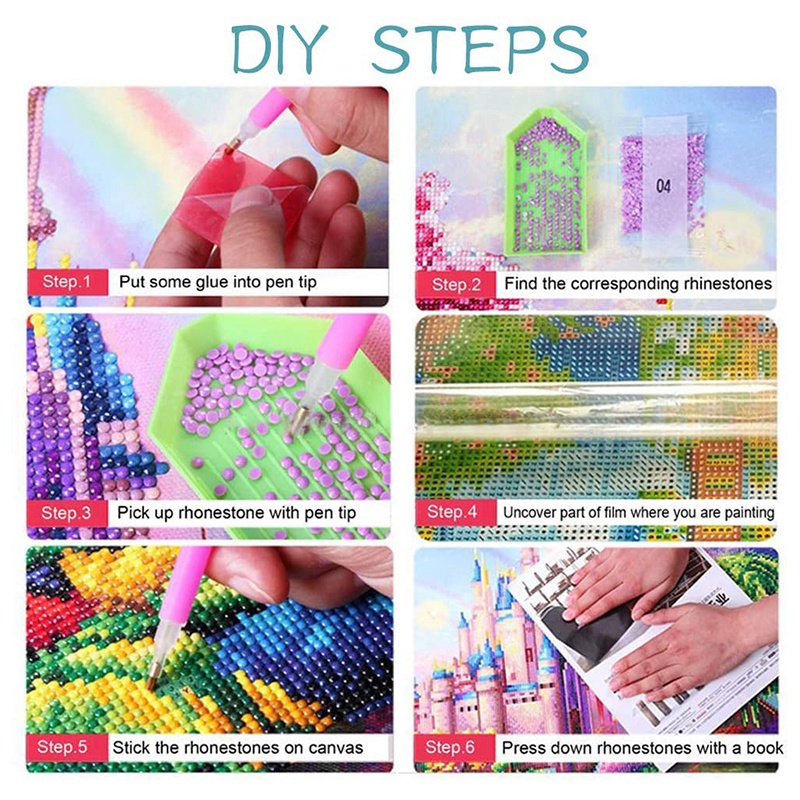 DIY STEPS

Step.1 Put some glue into pen tip

04

Step.2 Find the corresponding rhinestones

Step.3 Pick up rhonestone with pen tip

Step.4 Uncover part of film where you are painting

Step.5 Stick the rhonestones on canvas

Step.6 Press down rhonestones with a book