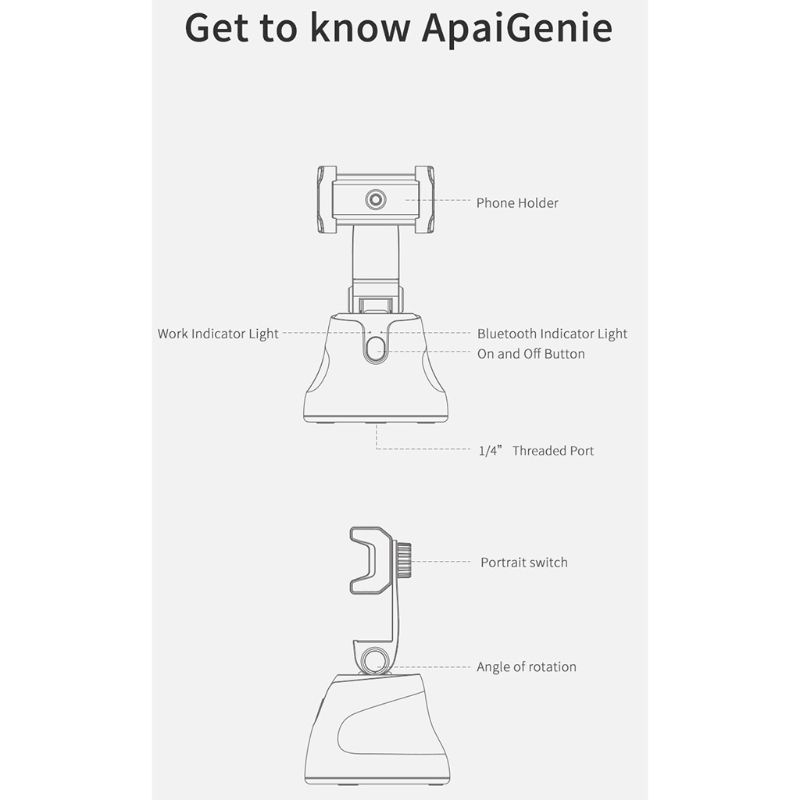 Get to know ApaiGenie

Phone Holder

Work Indicator Light

Bluetooth Indicator Light

On and Off Button

1/4”  Threaded Port

Portrait switch

Angle of rotation