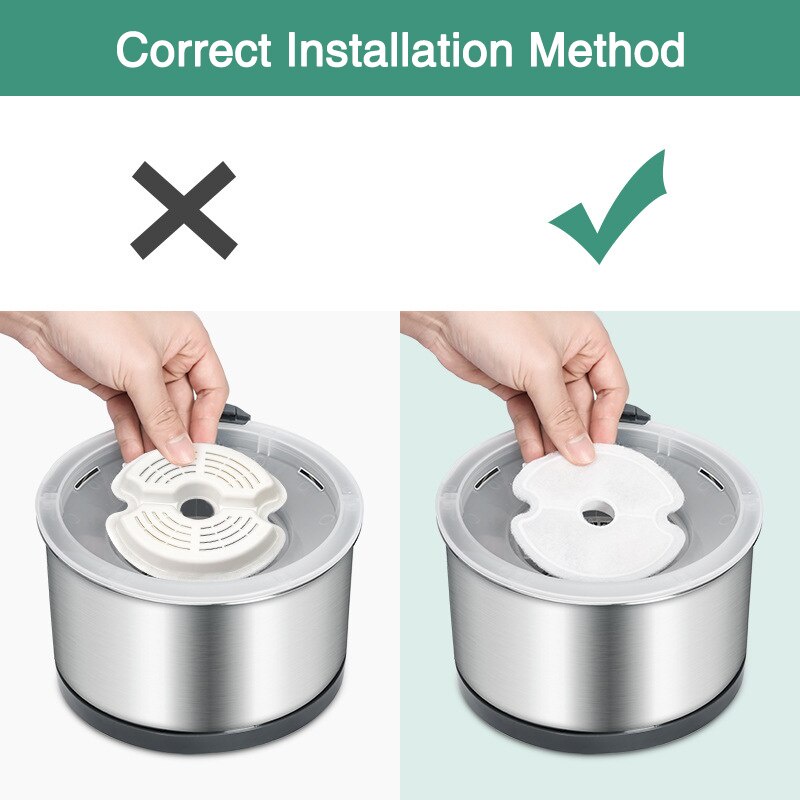 Correct Installation Method