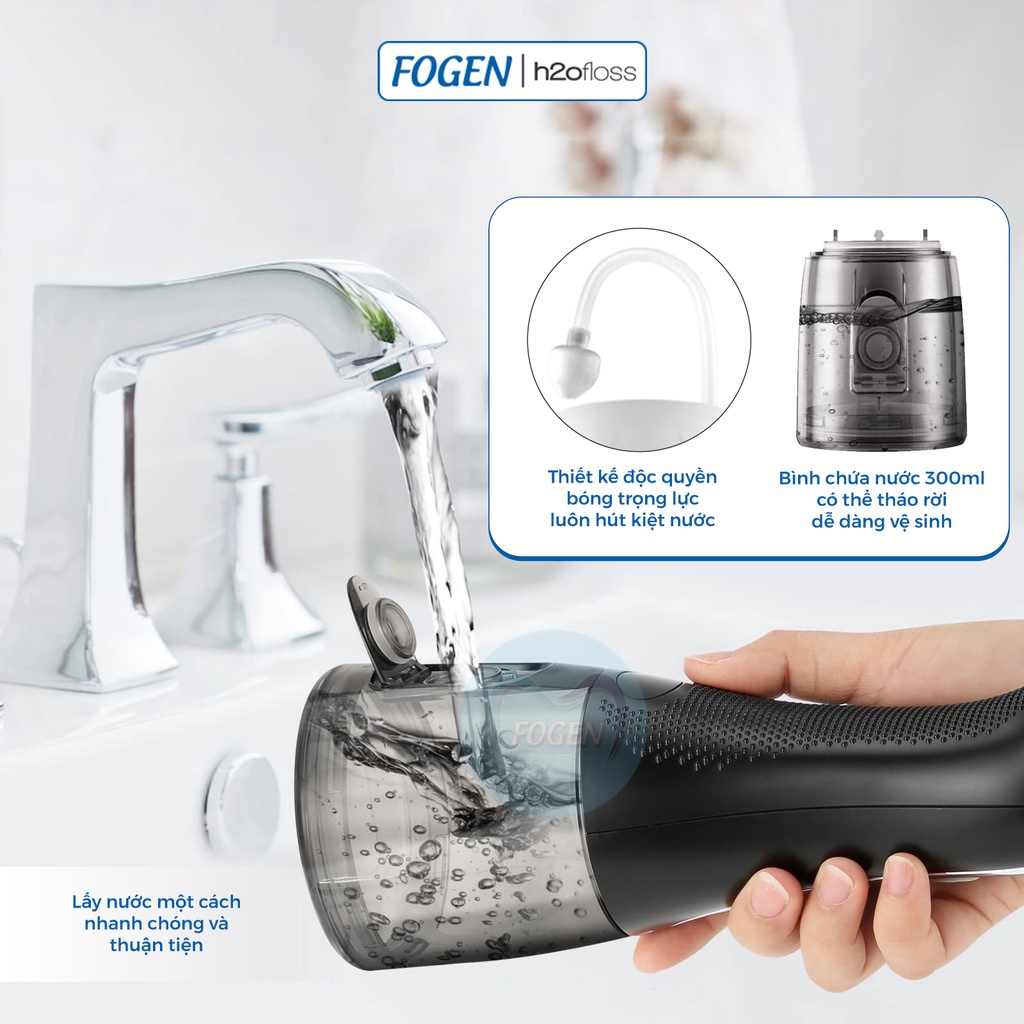 FOGEN | h2ofloss

Thiết kế độc quyền bóng trọng lực luôn hút kiệt nước

Bình chứa nước 300ml có thể tháo rời dễ dàng vệ sinh

FOGEN

Lấy nước một cách nhanh chóng và thuận tiện