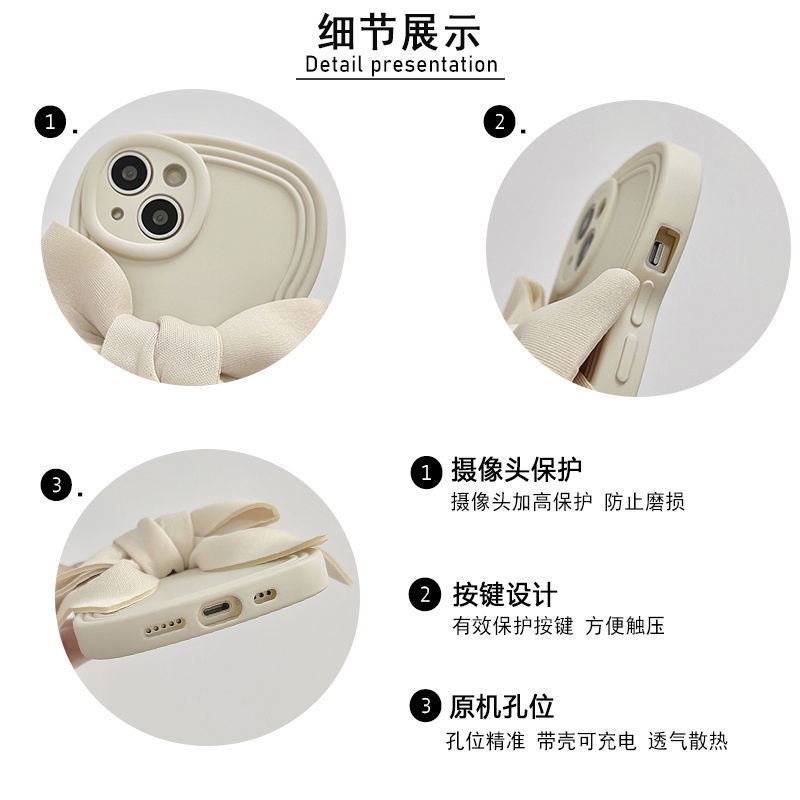 细节展示
Detail presentation

1.

2.

3.

1 摄像头保护
摄像头加高保护 防止磨损

2 按键设计
有效保护按键 方便触压

3 原机孔位
孔位精准 带壳可充电 透气散热