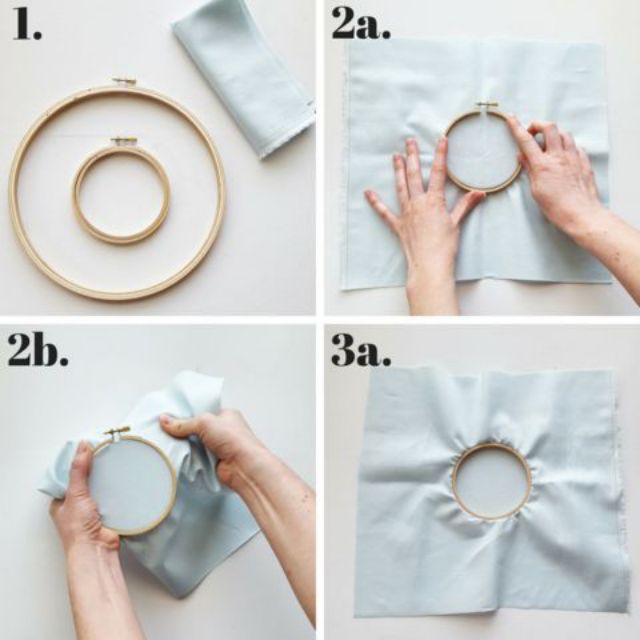 1.

2a.

2b.

3a.