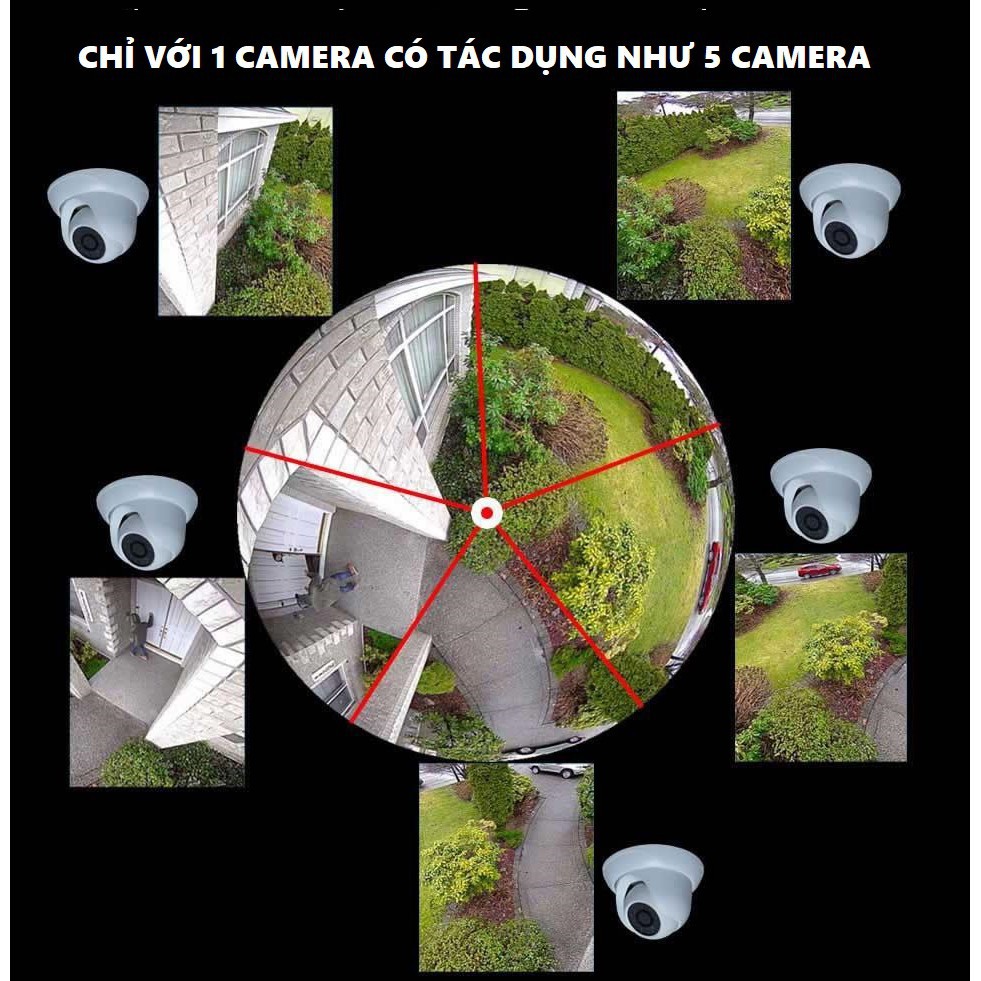 CHỈ VỚI 1 CAMERA CÓ TÁC DỤNG NHƯ 5 CAMERA