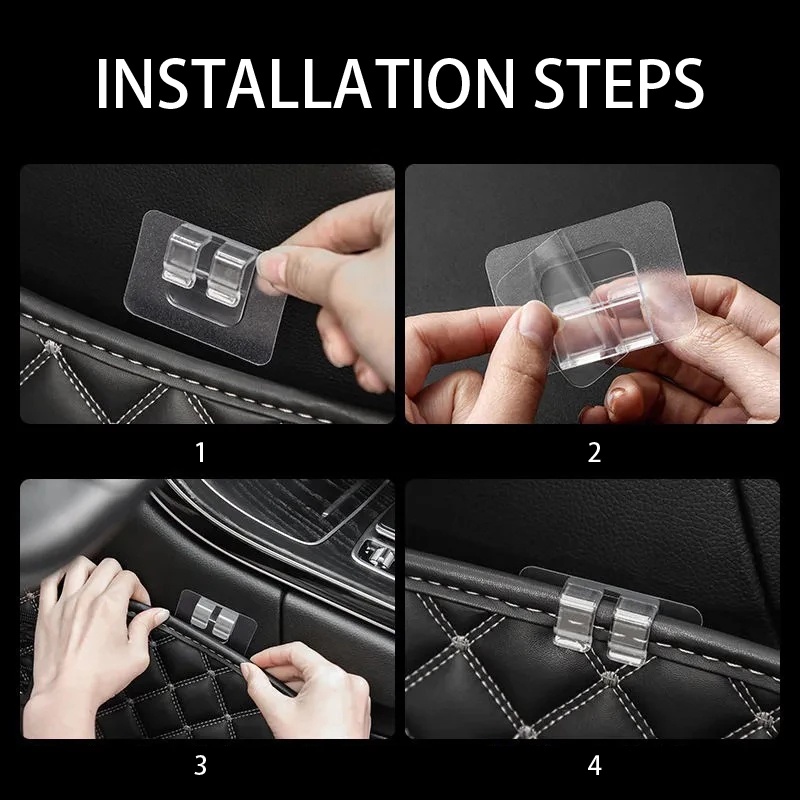 INSTALLATION STEPS

1

2

3

4